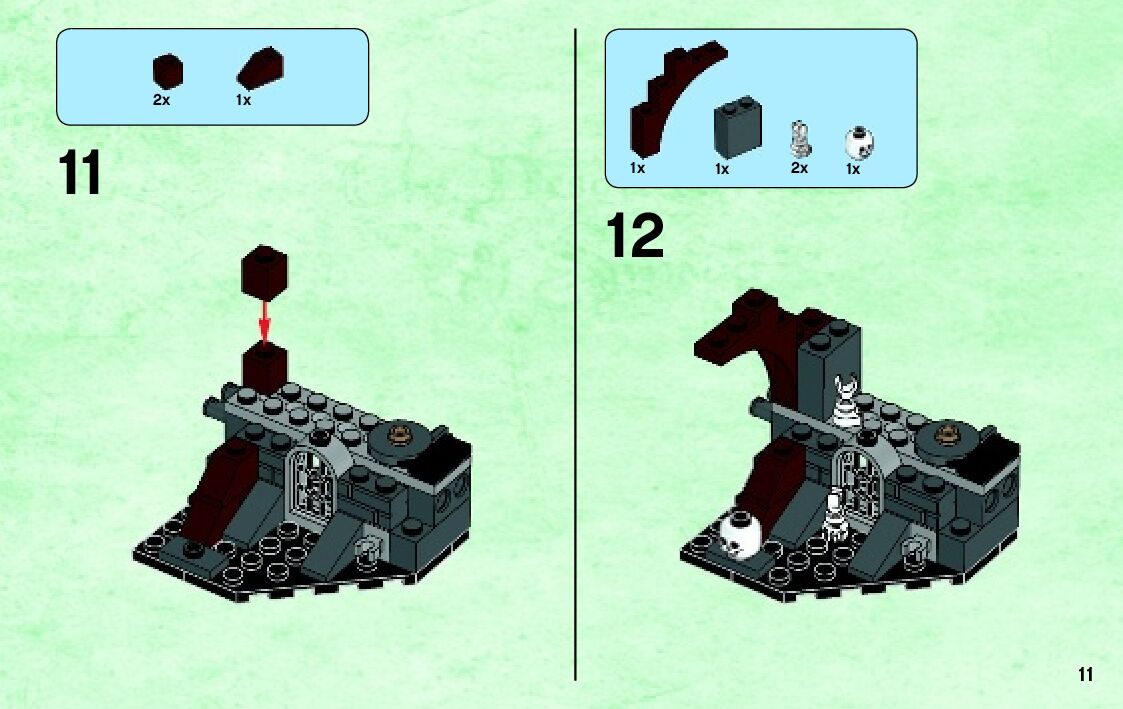 2x 1x

11

1x 1x 2x 1x

12

11