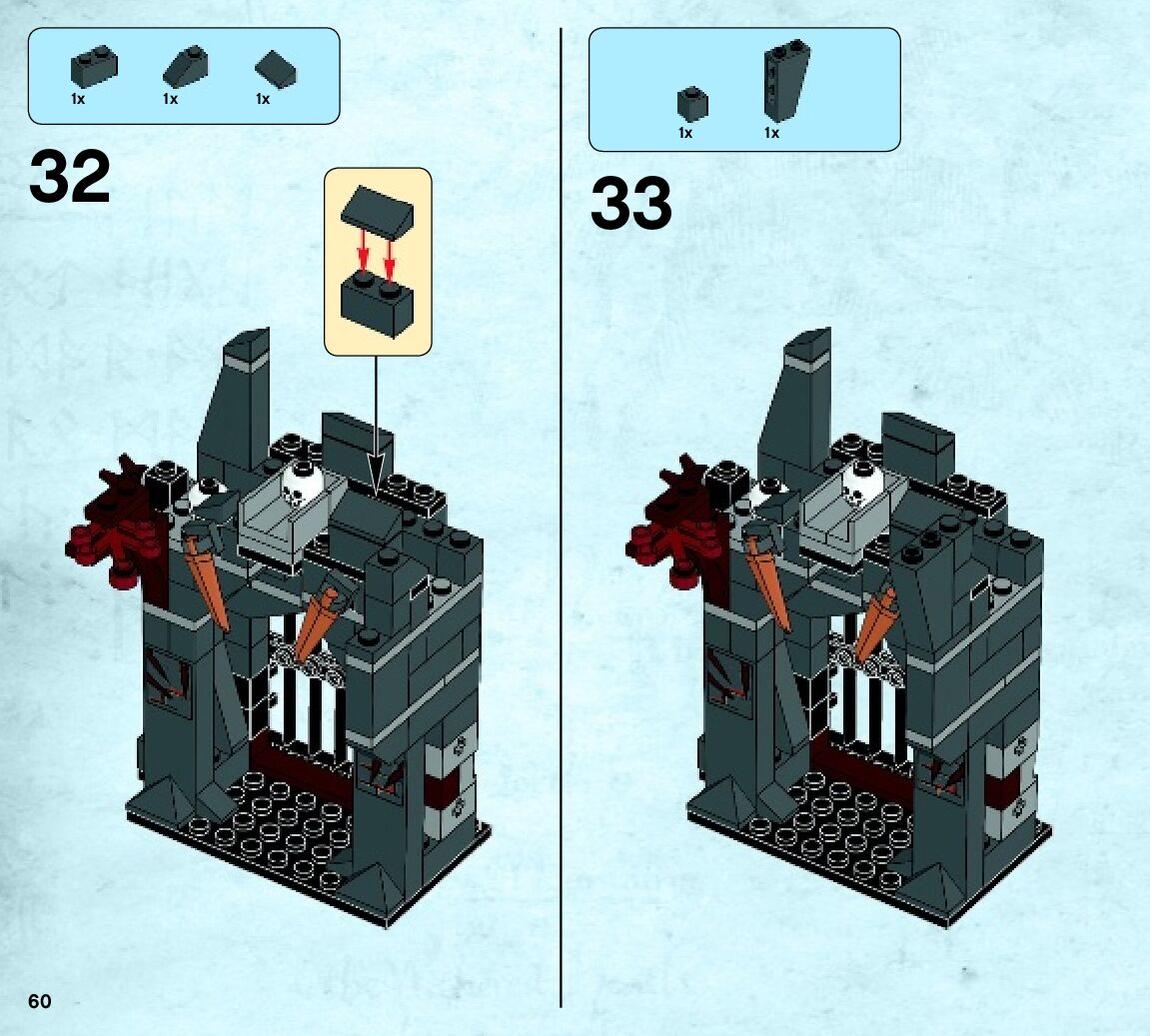 1x 1x 1x

32

1x 1x

33

60