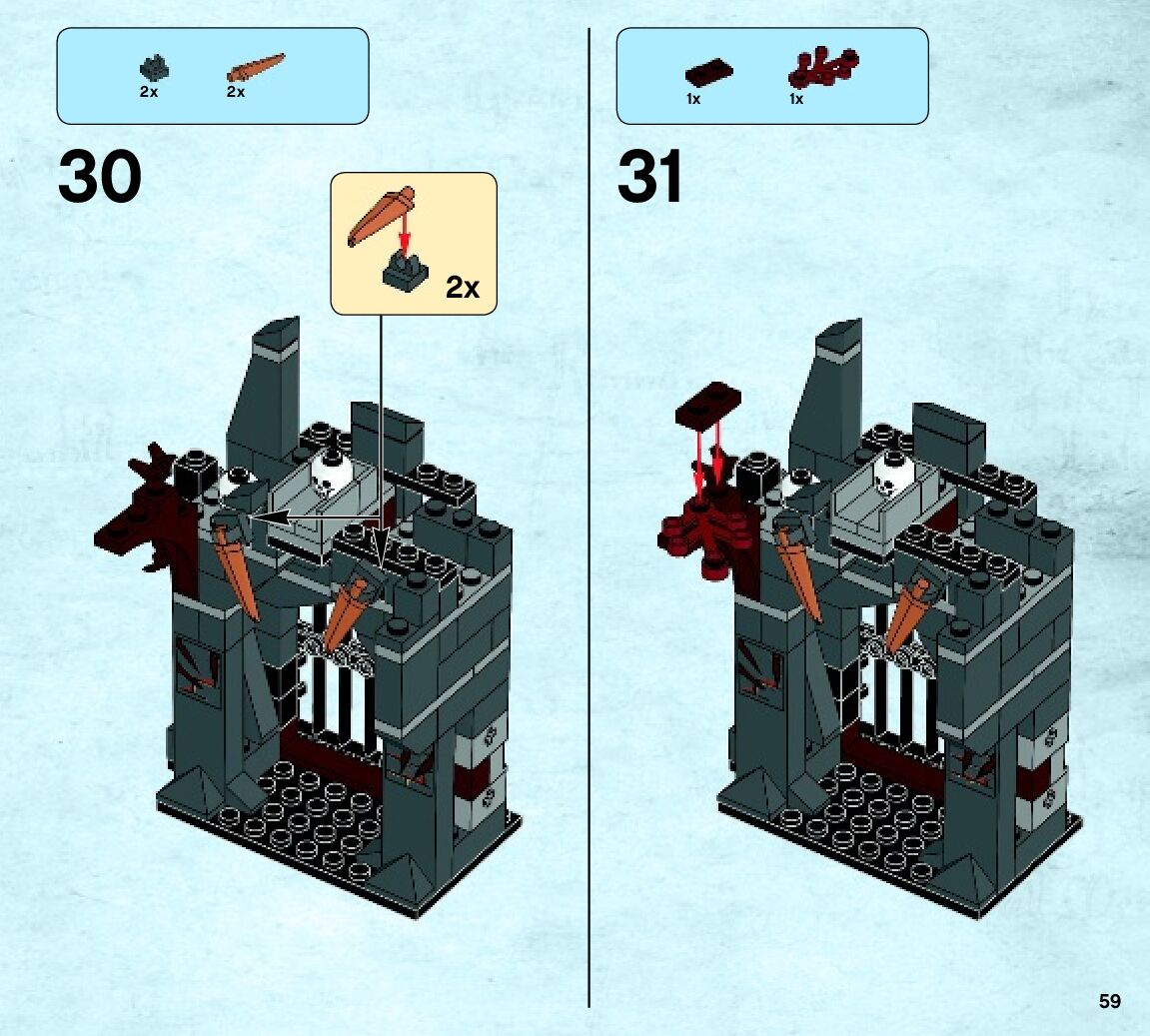 2x 2x

30

2x

1x 1x

31

59