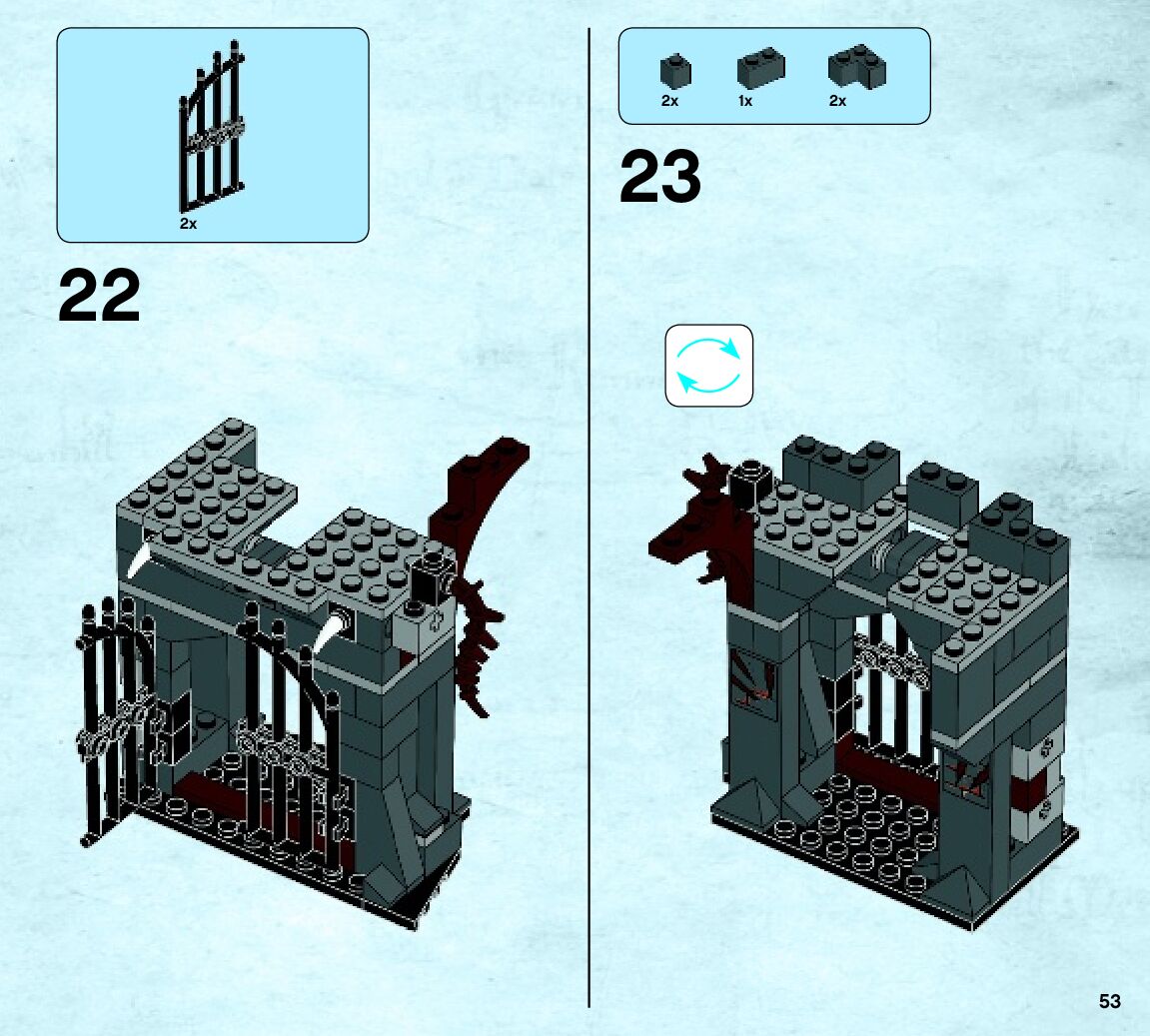 2x

22

2x 1x 2x

23

53