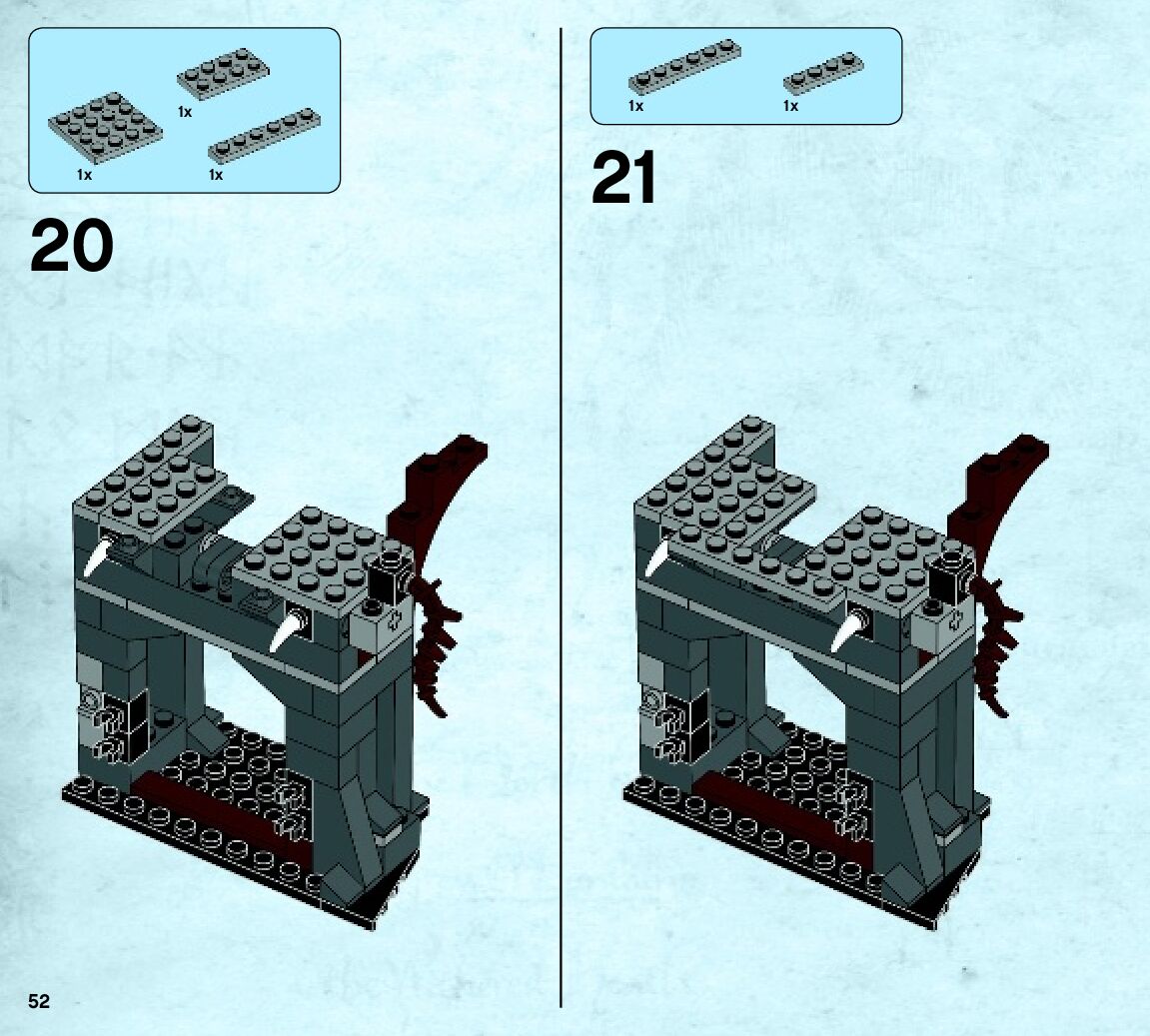 1x

1x

1x

20

1x

1x

21

52