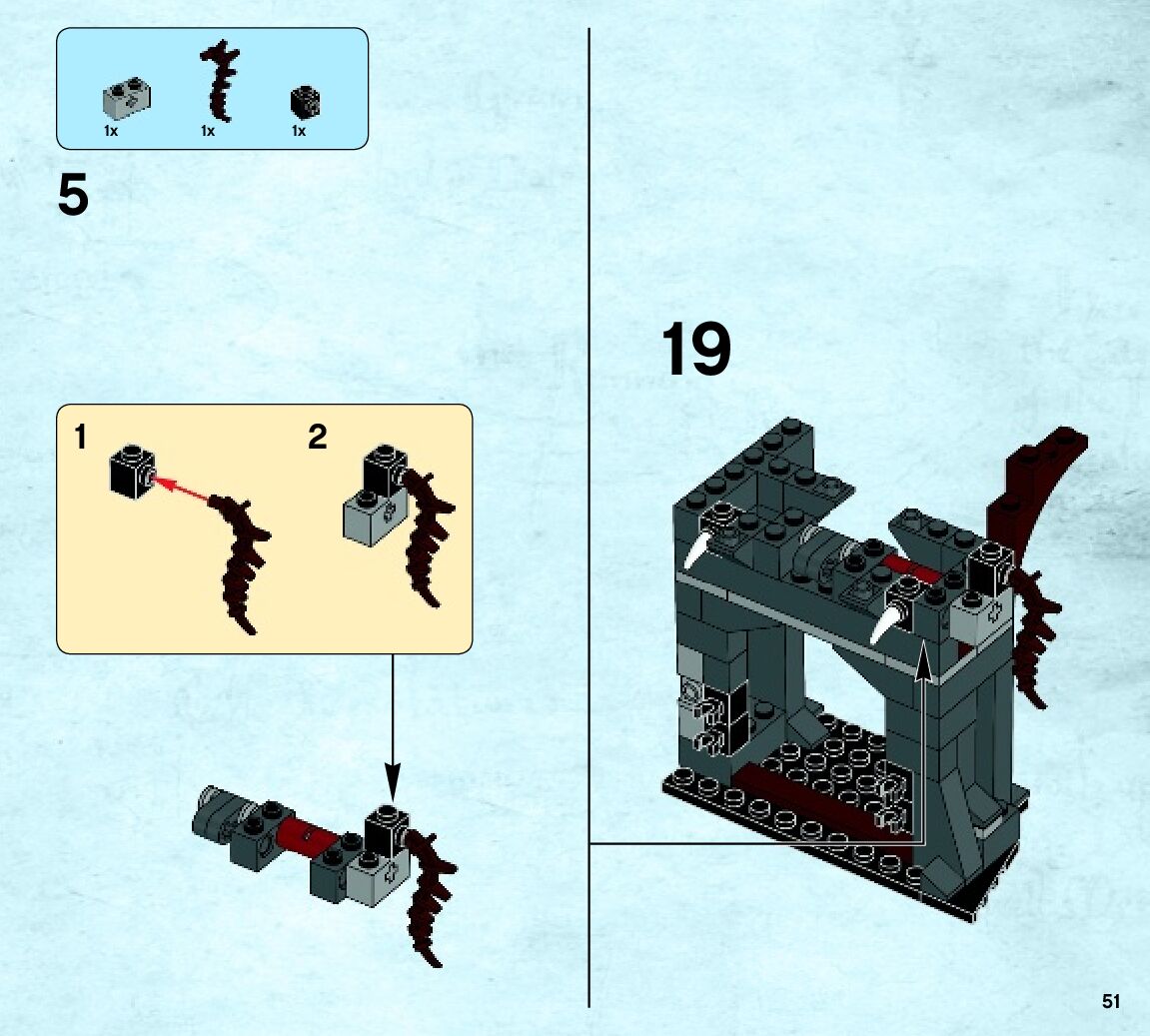 1x 1x 1x

5

1

2

19

51