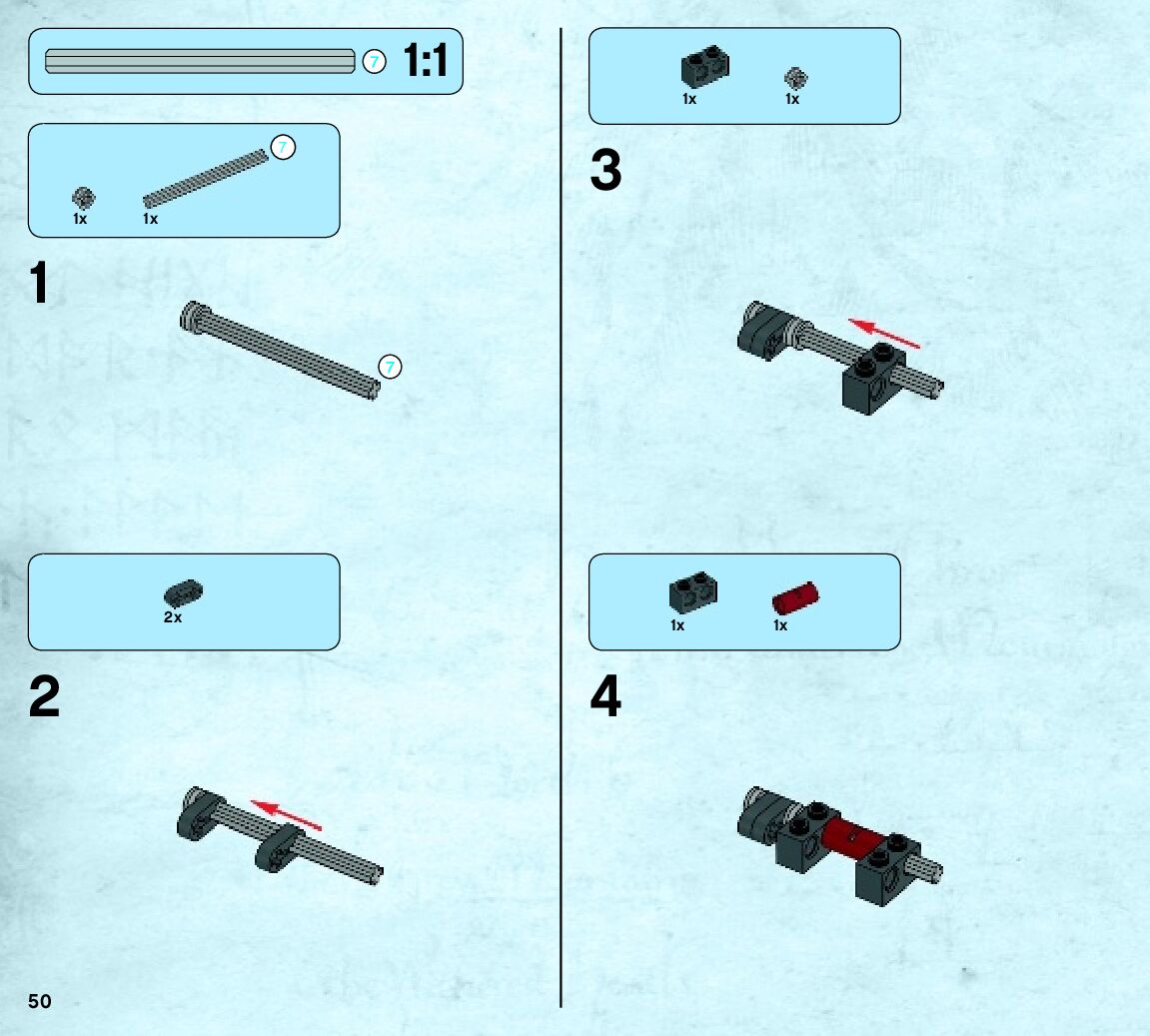 7 1:1

1x 1x 7

1

7

2x

2

50

1x 1x

3

1x 1x

4