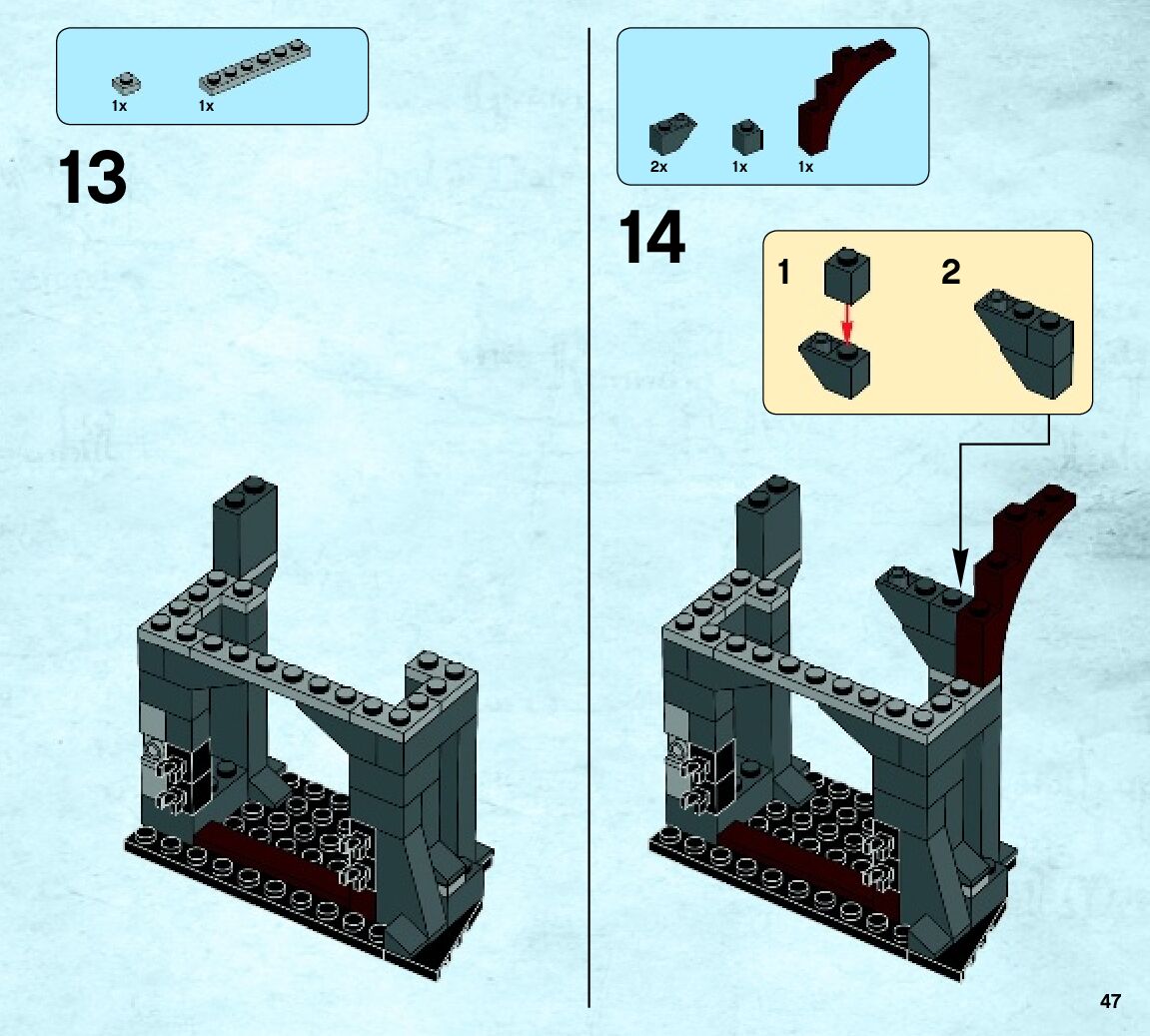 1x 1x

13

2x 1x 1x

14

1

2

47