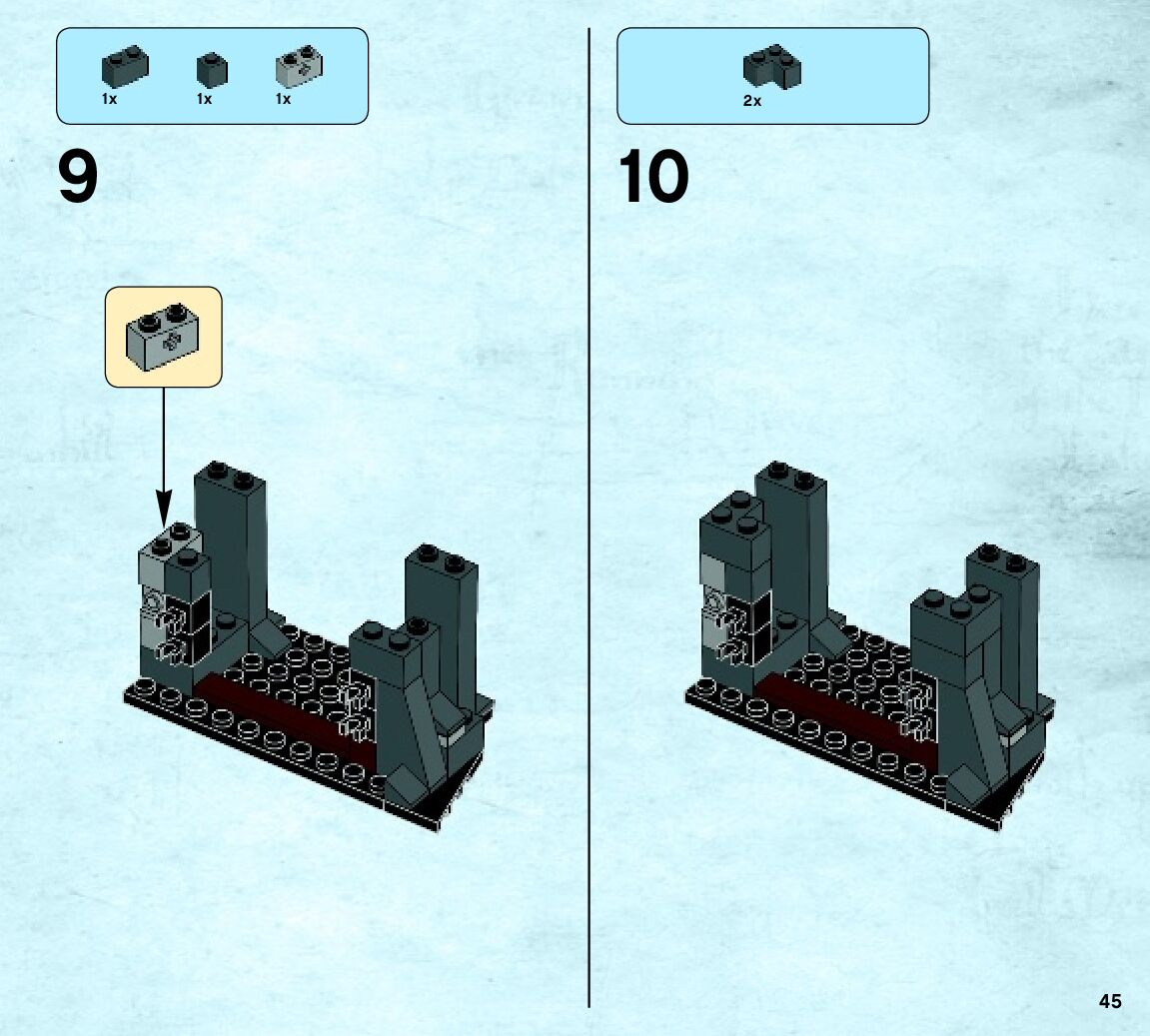 1x 1x 1x

9

2x

10

45