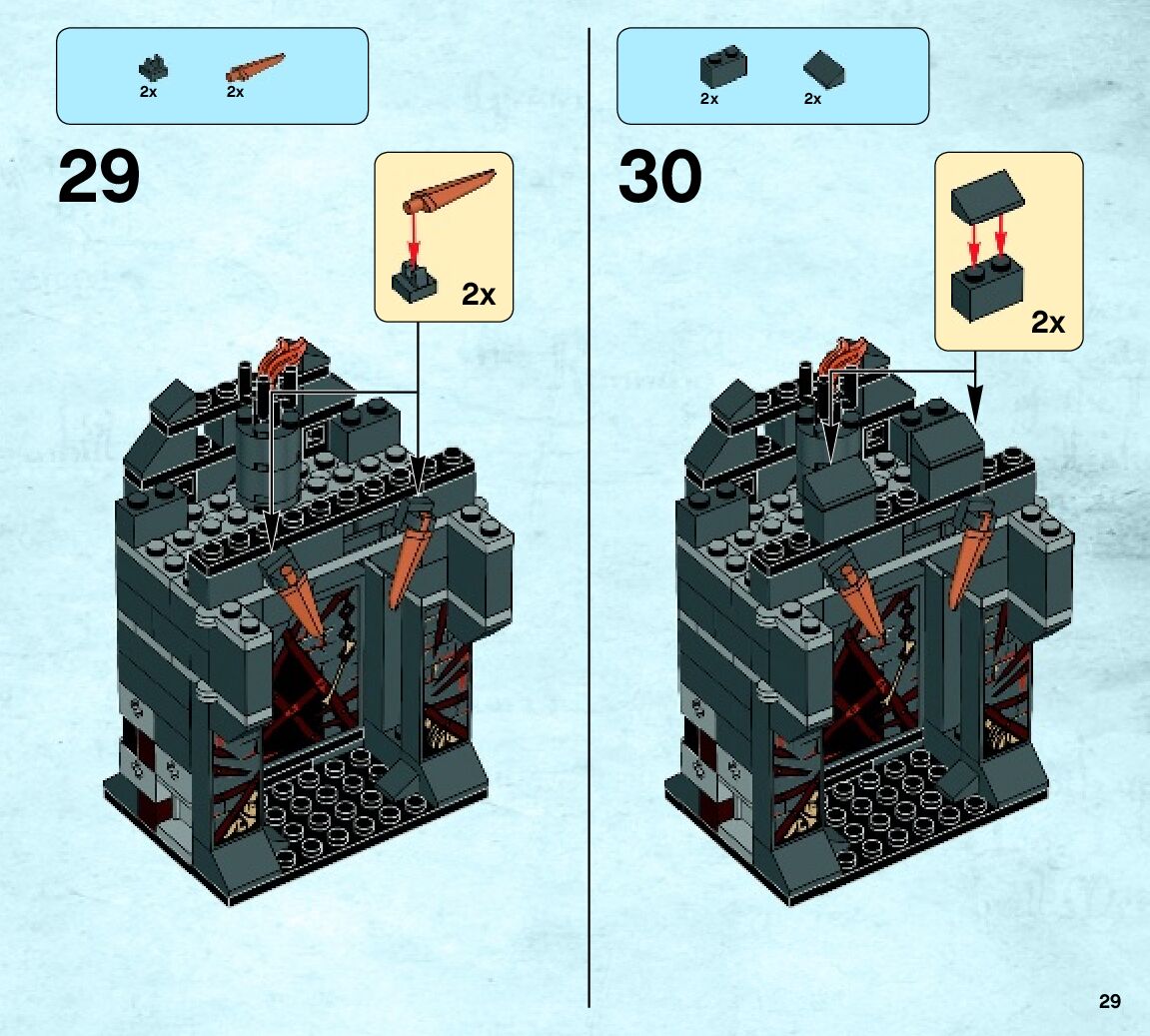 2x 2x

29

2x

2x 2x

30

2x

29