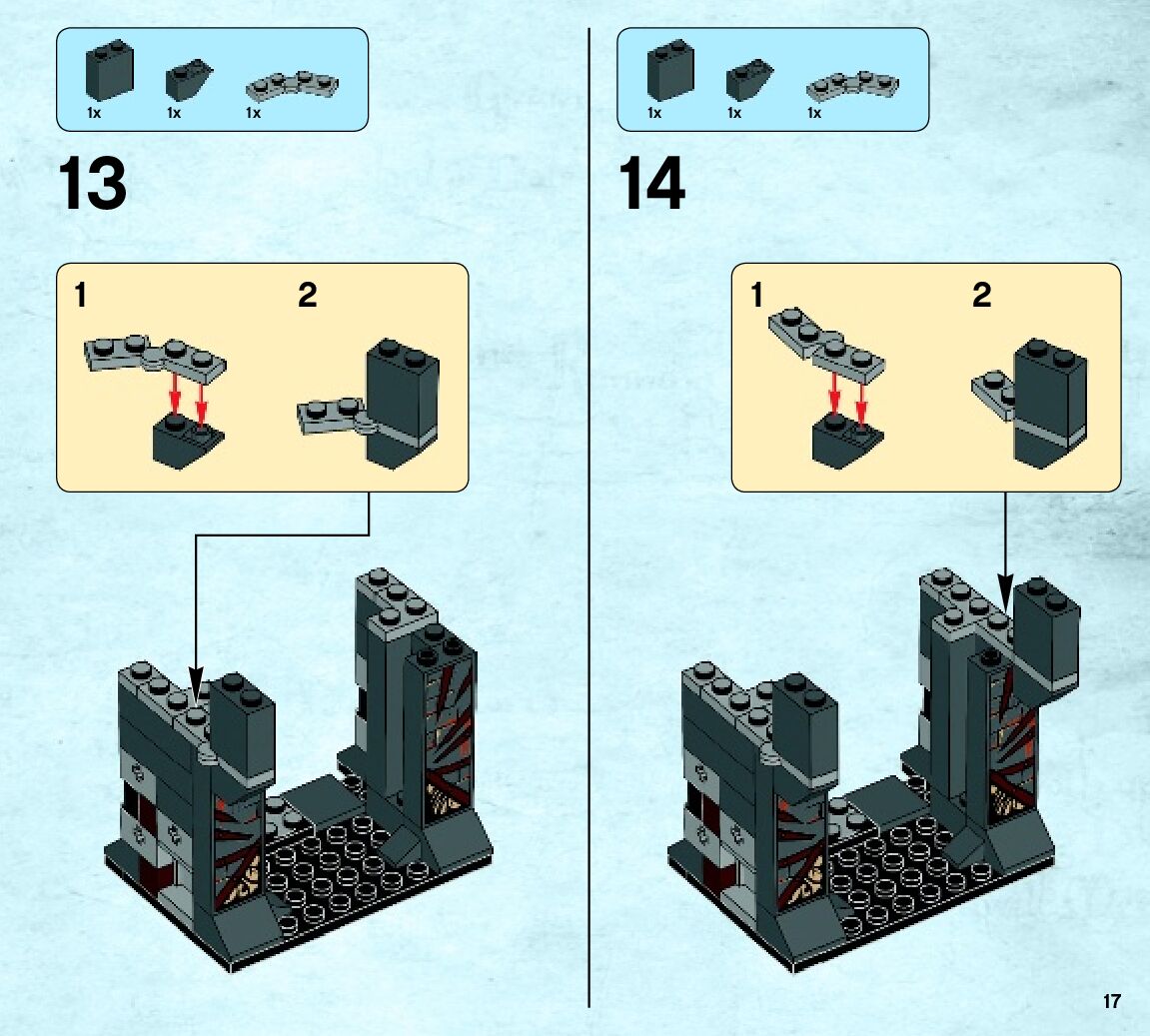 1x 1x 1x

13

1 2

1x 1x 1x

14

1 2

17