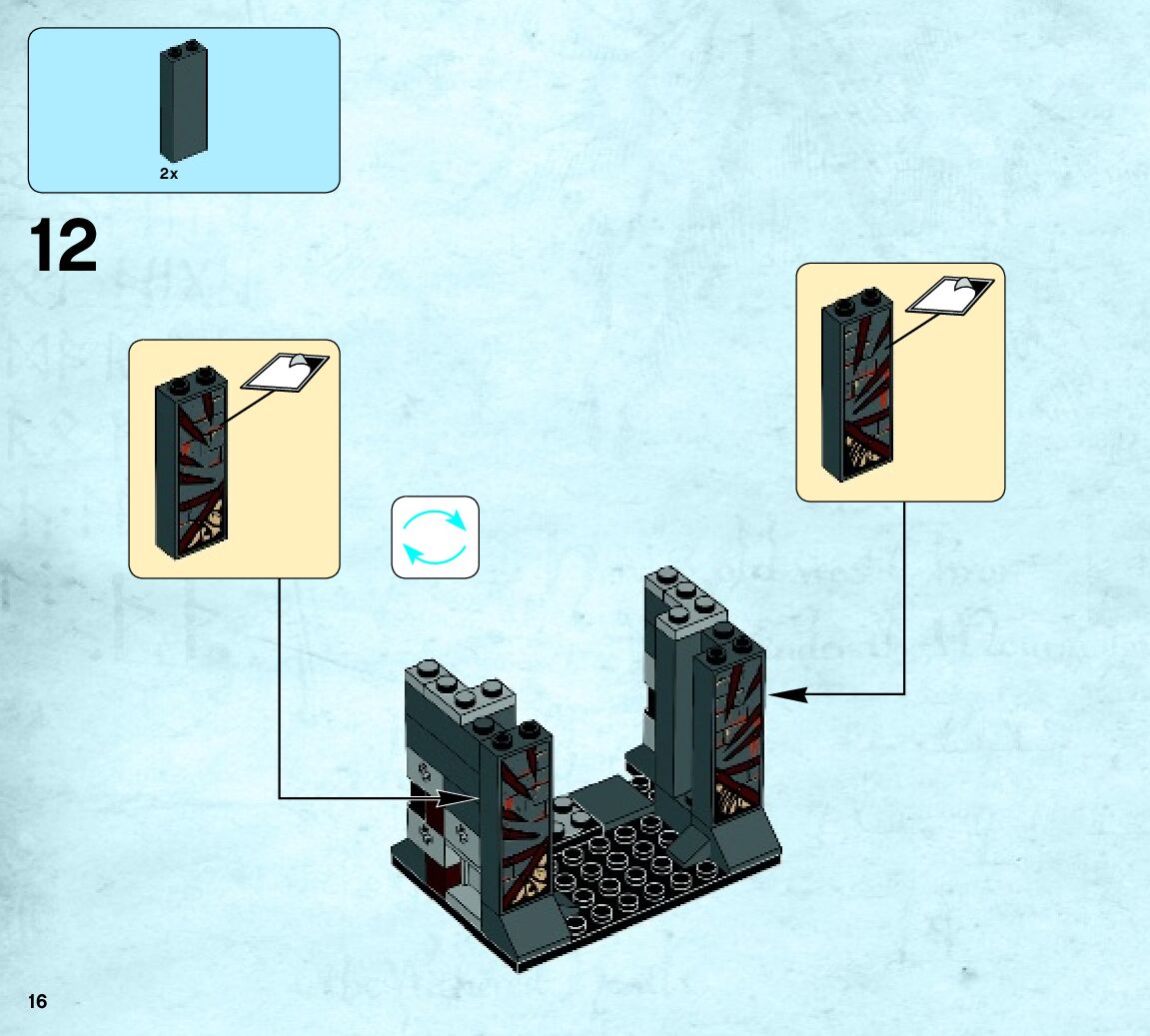 2x

12

16