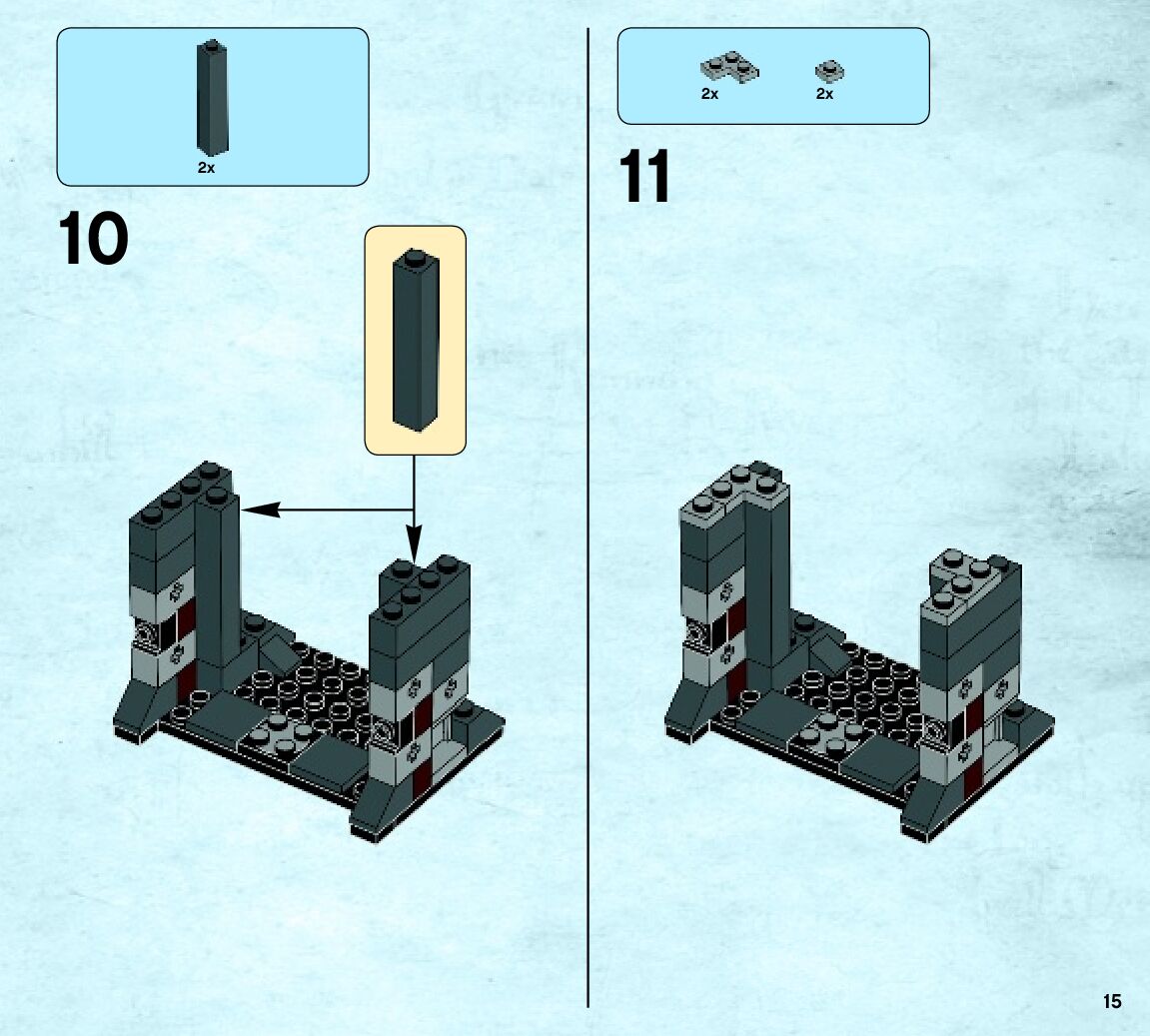 2x

10

2x

2x

11

15