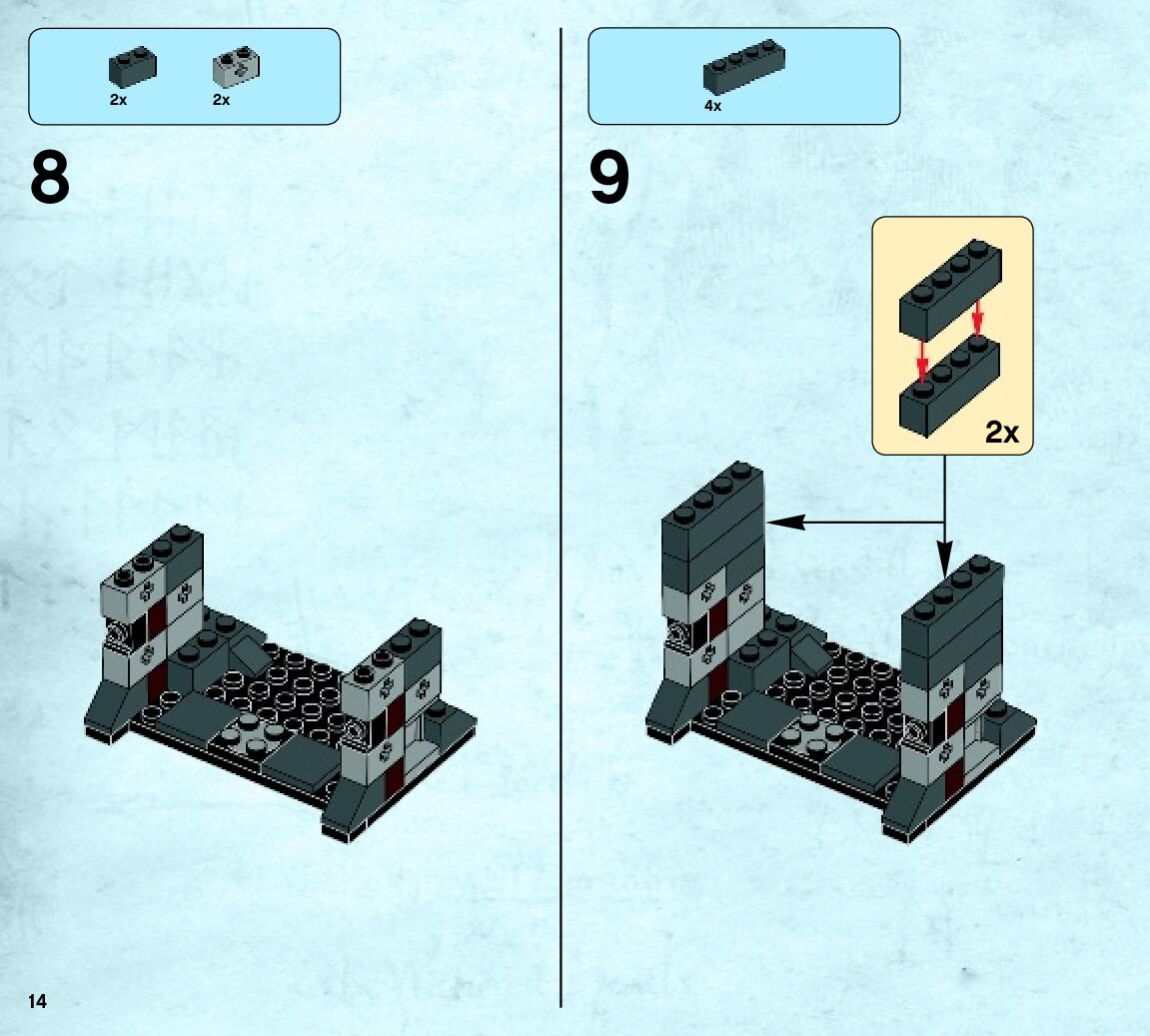 2x 2x

8

4x

9

2x

14