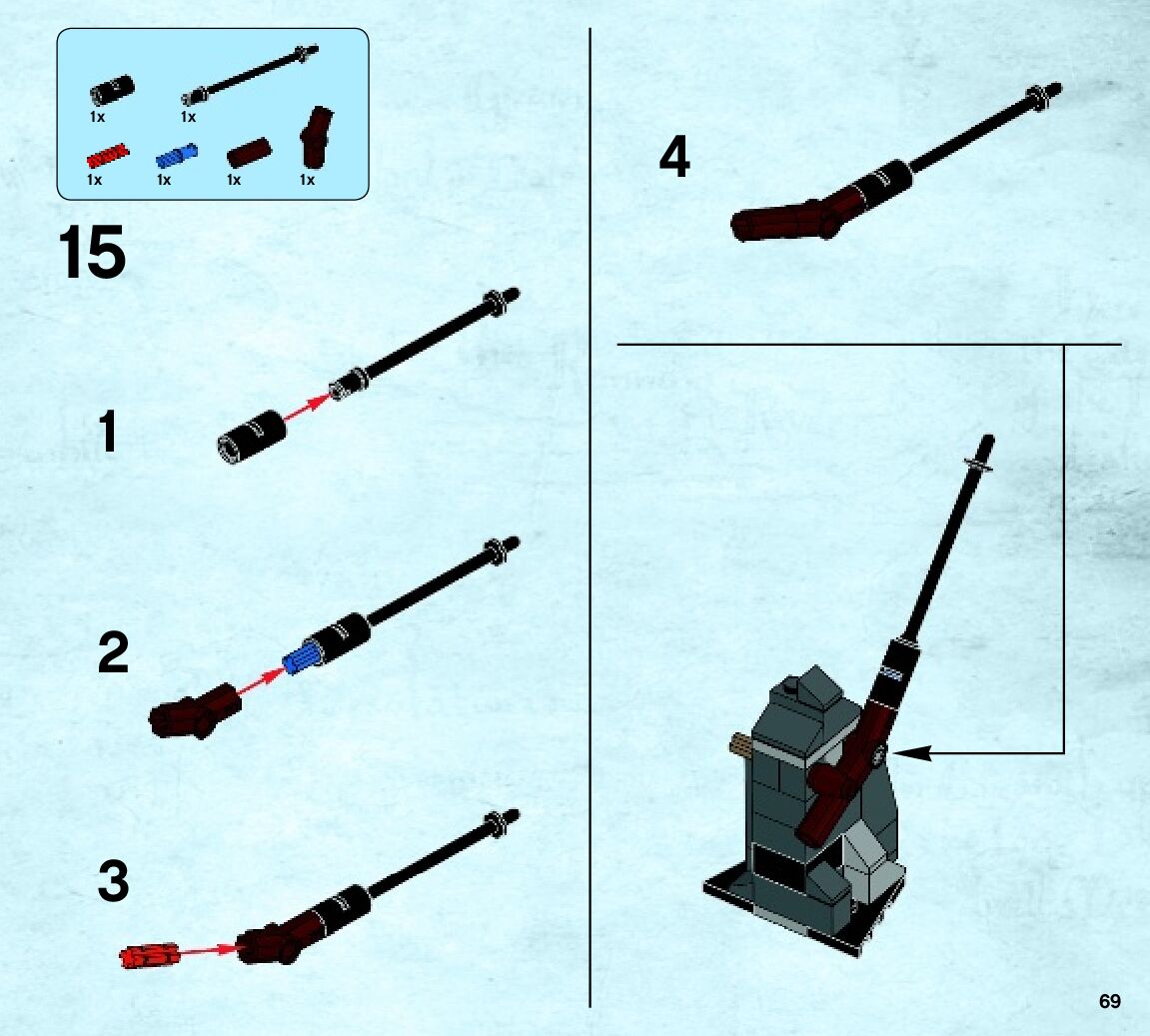 1x
1x
1x
1x
1x
1x

15

1

2

3

4

69