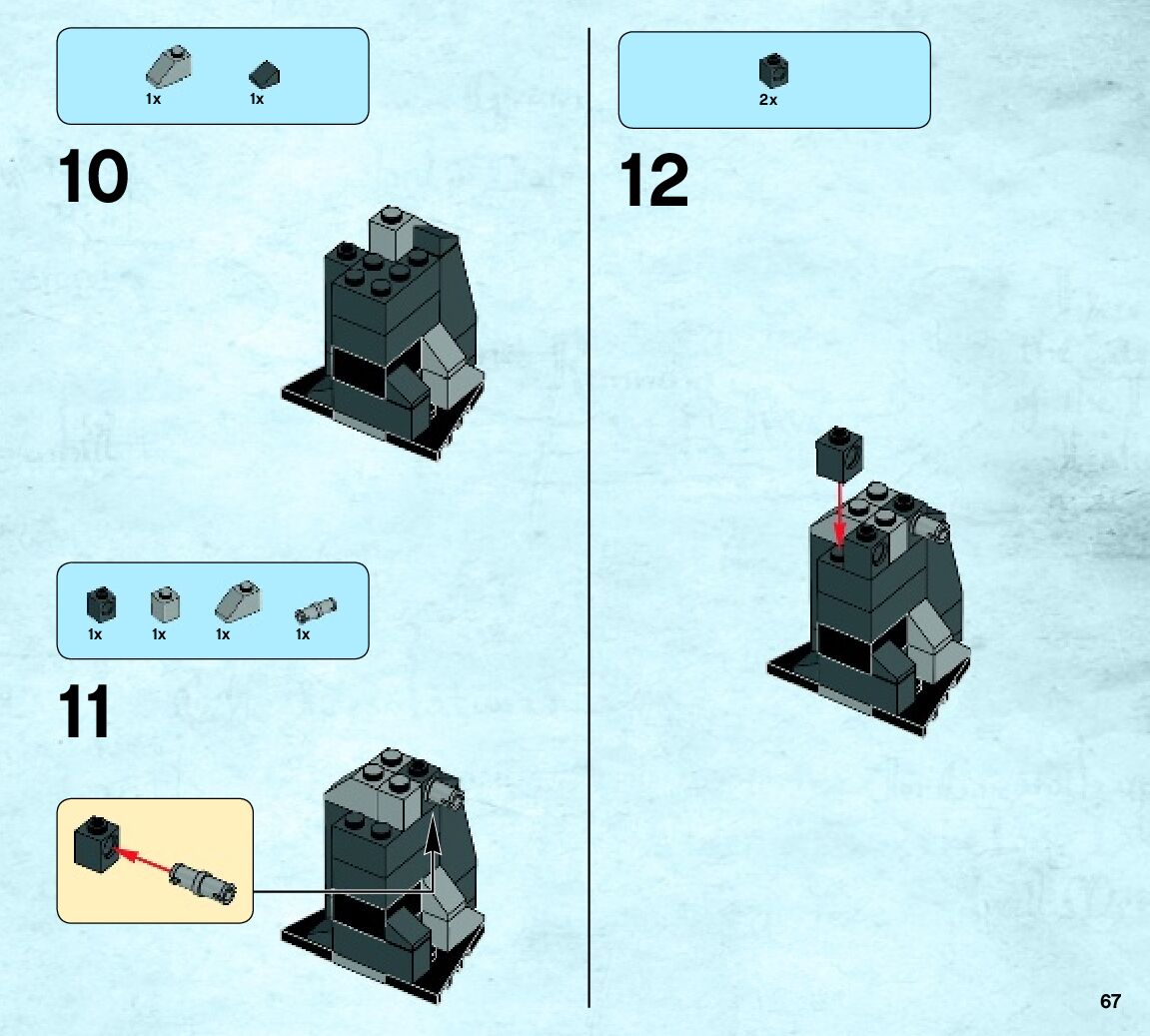 1x 1x

10

1x 1x 1x 1x

11

2x

12

67