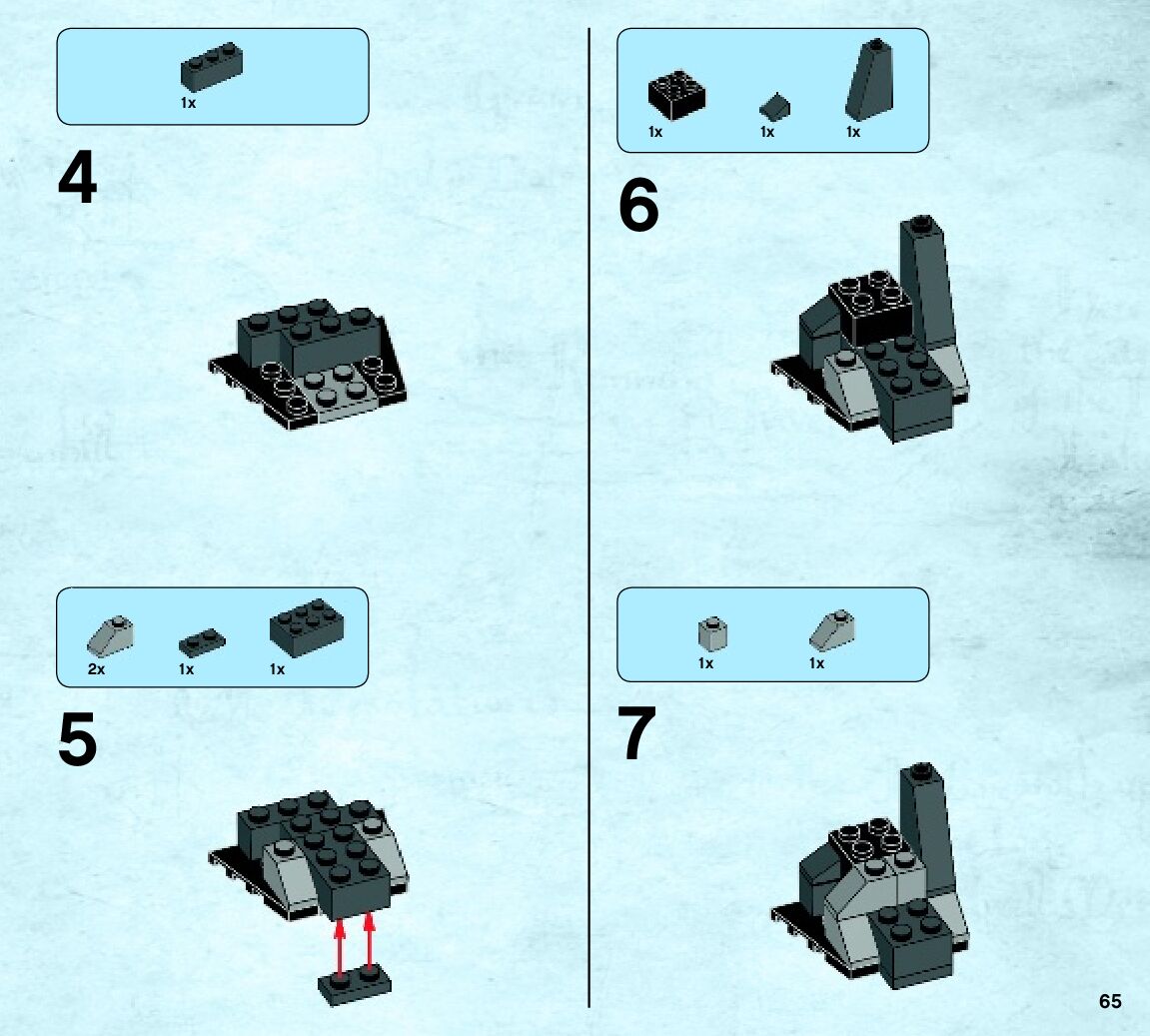 1x

4

2x 1x 1x

5

1x 1x 1x

6

1x 1x

7

65