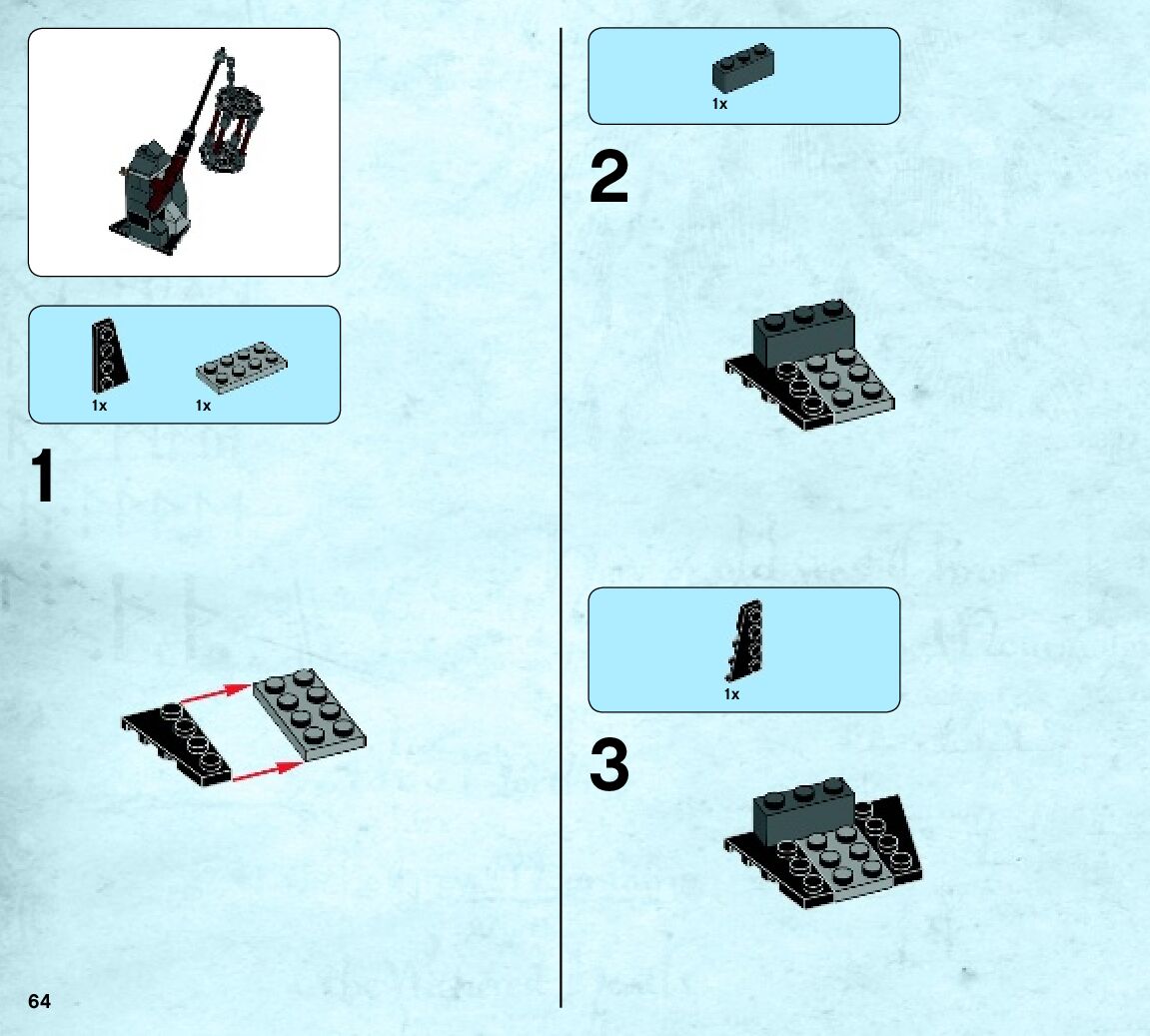 1x 1x

1

1x

2

1x

3

64