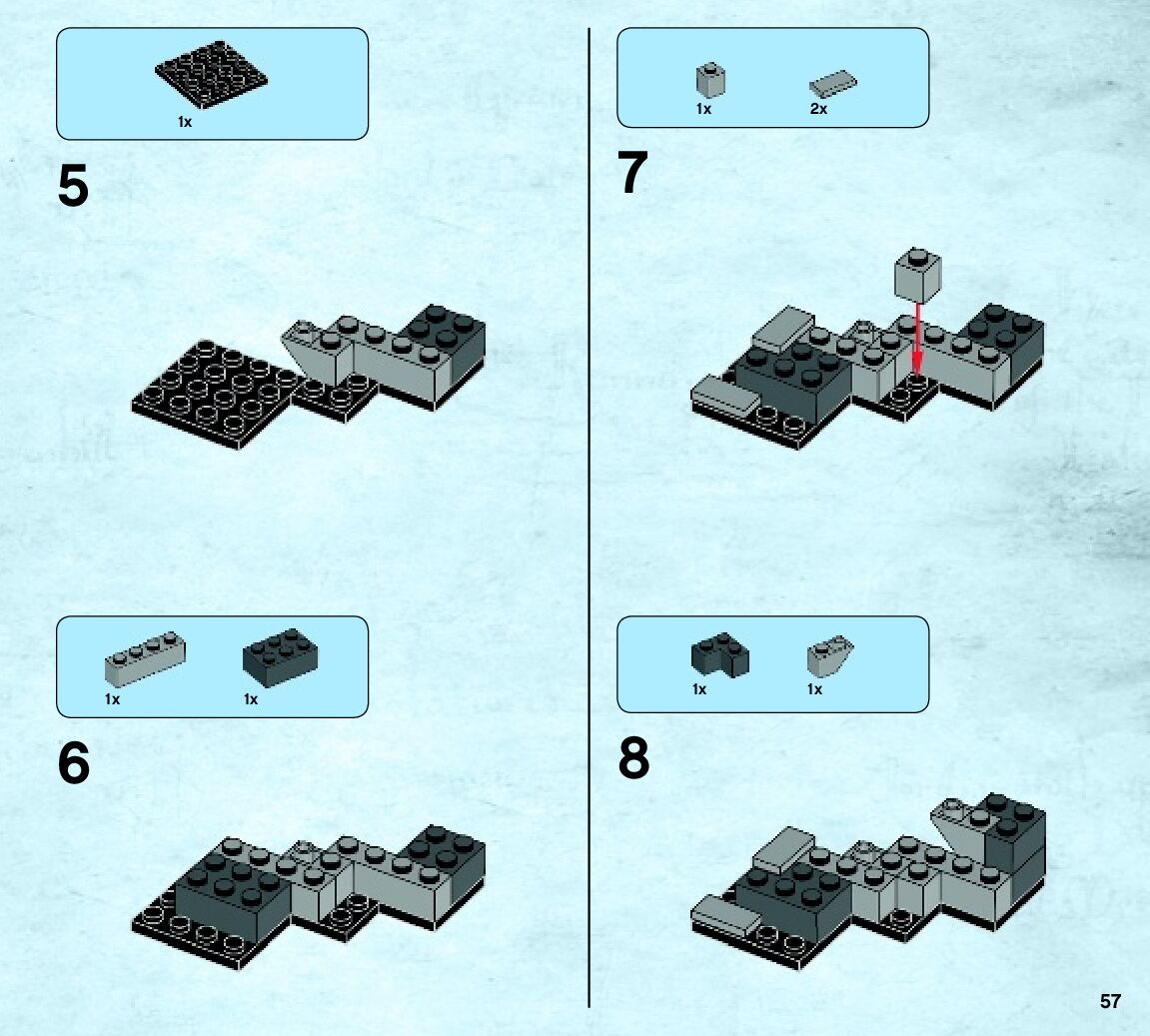 1x

5

1x

1x

6

1x 2x

7

1x 1x

8

57