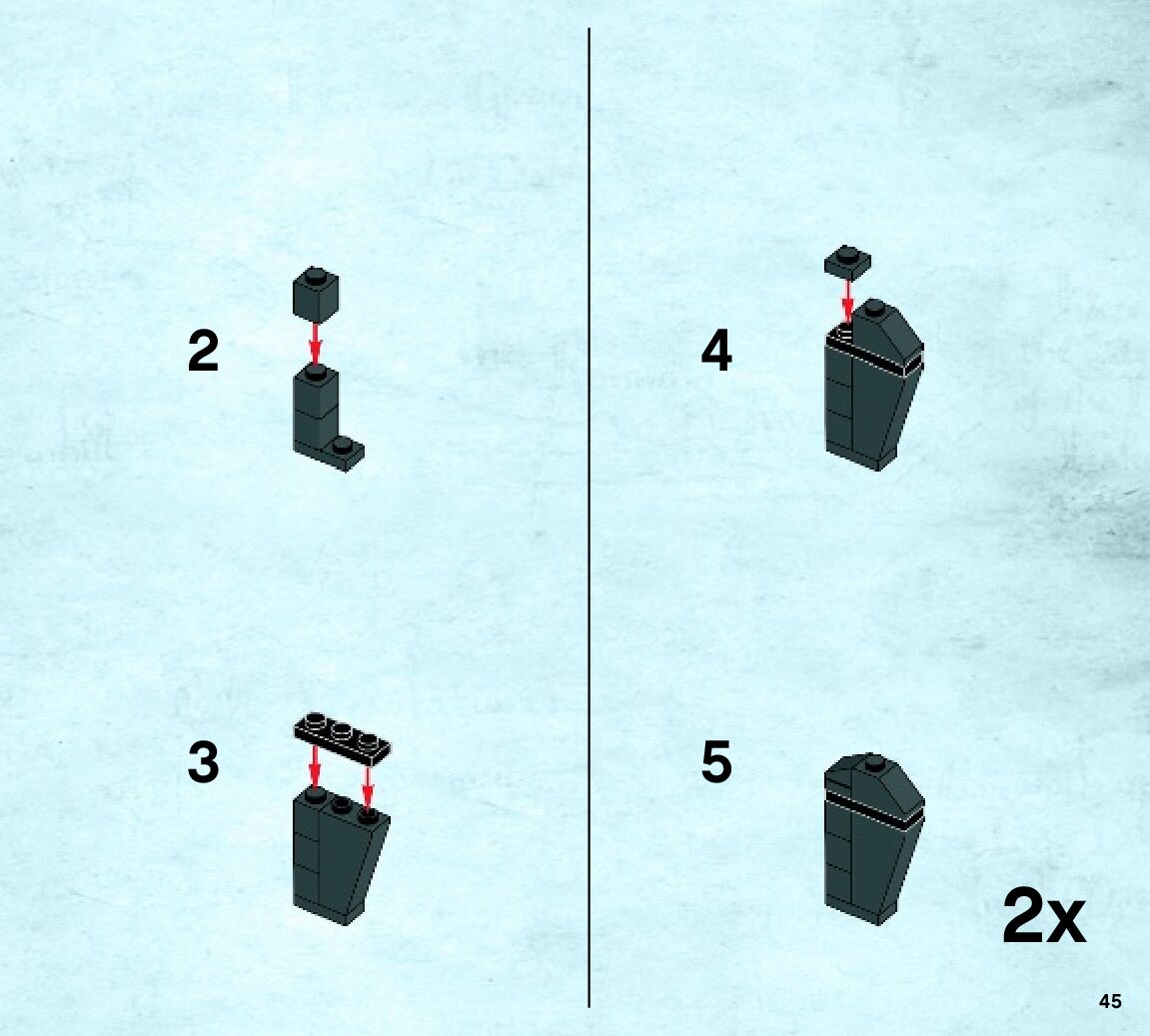 2

3

4

5

2x

45