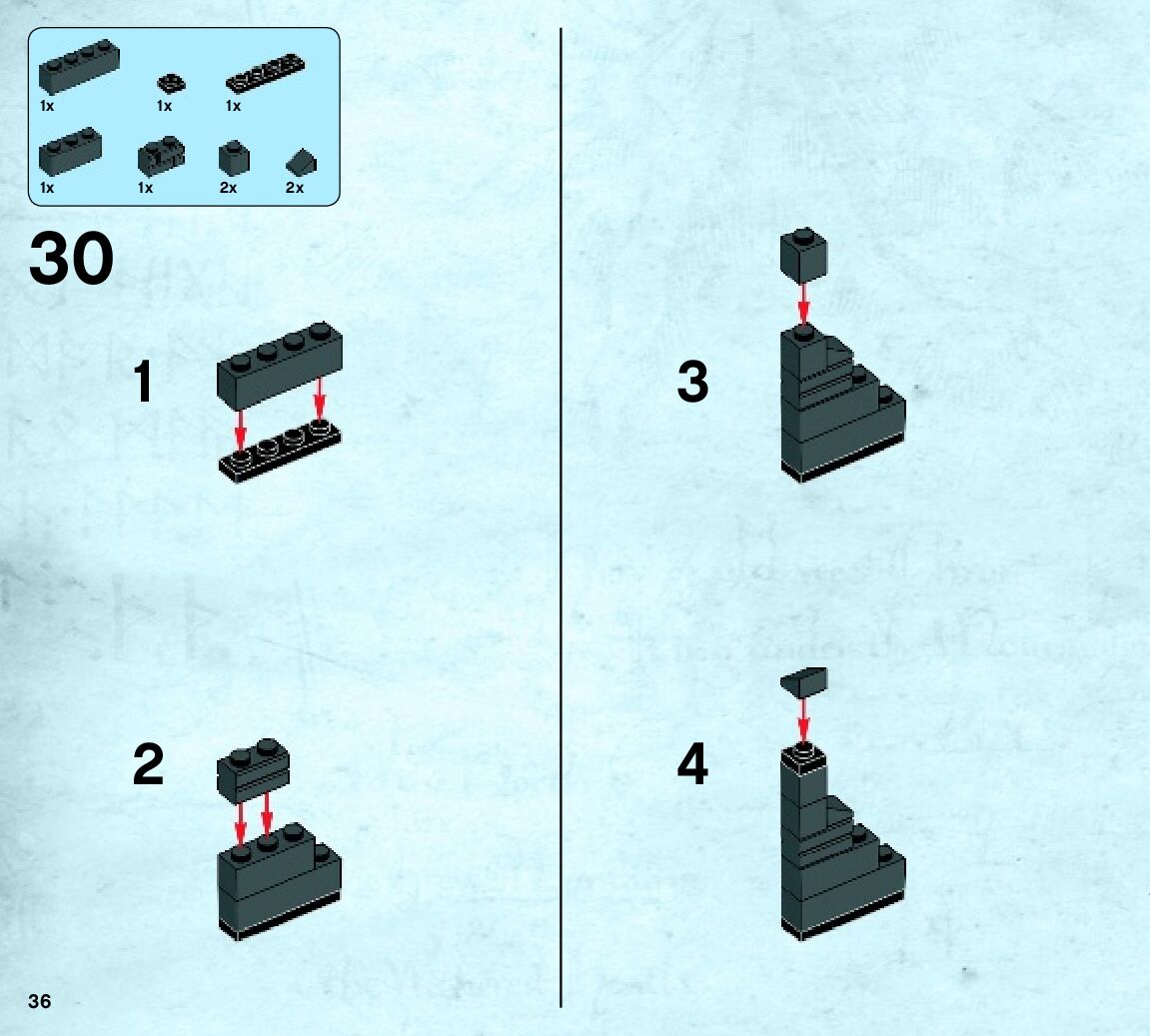 1x
1x
1x
1x
1x
2x
2x

30

1

2

3

4

36