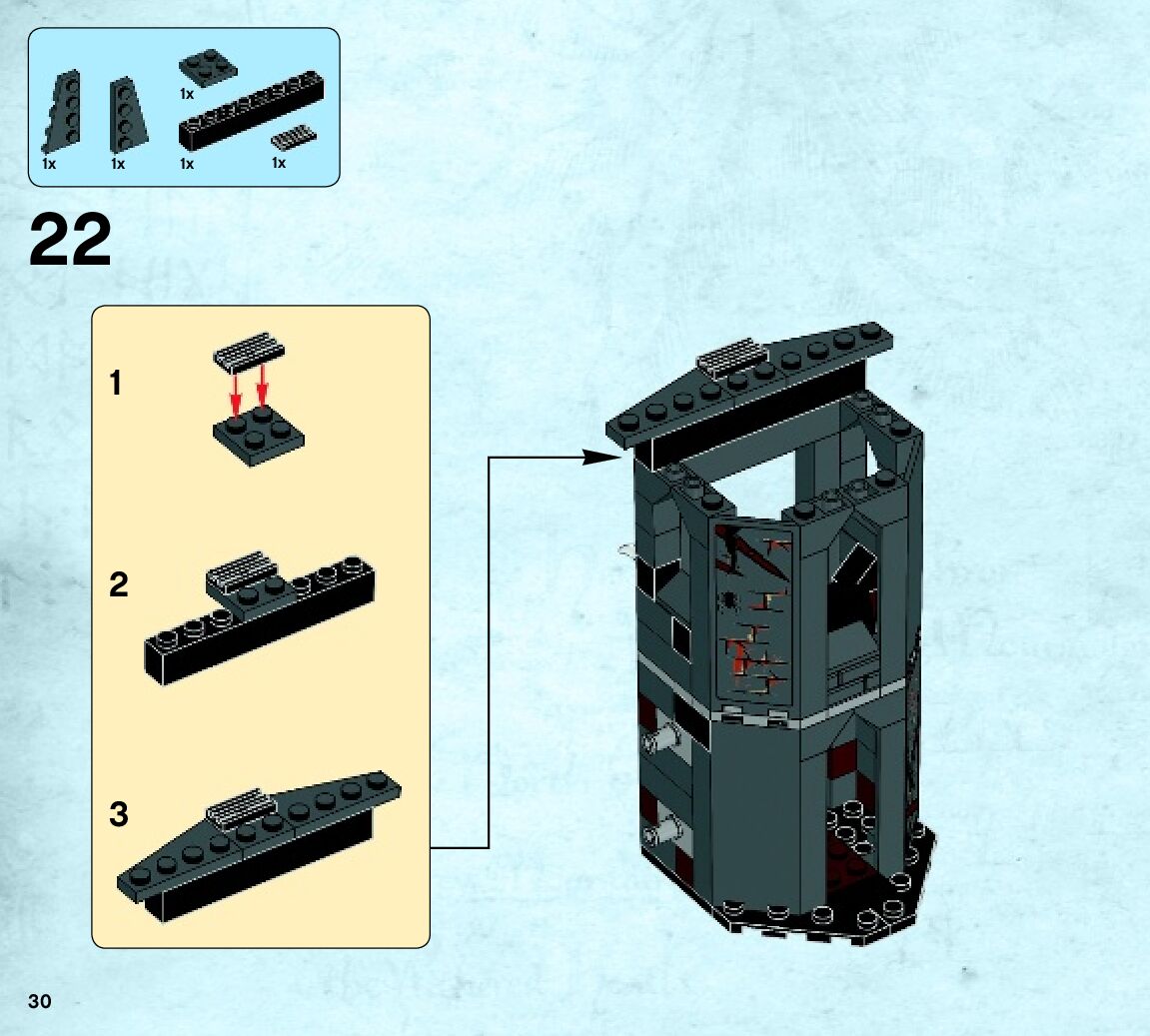 1x
1x 1x 1x 1x

22

1

2

3

30