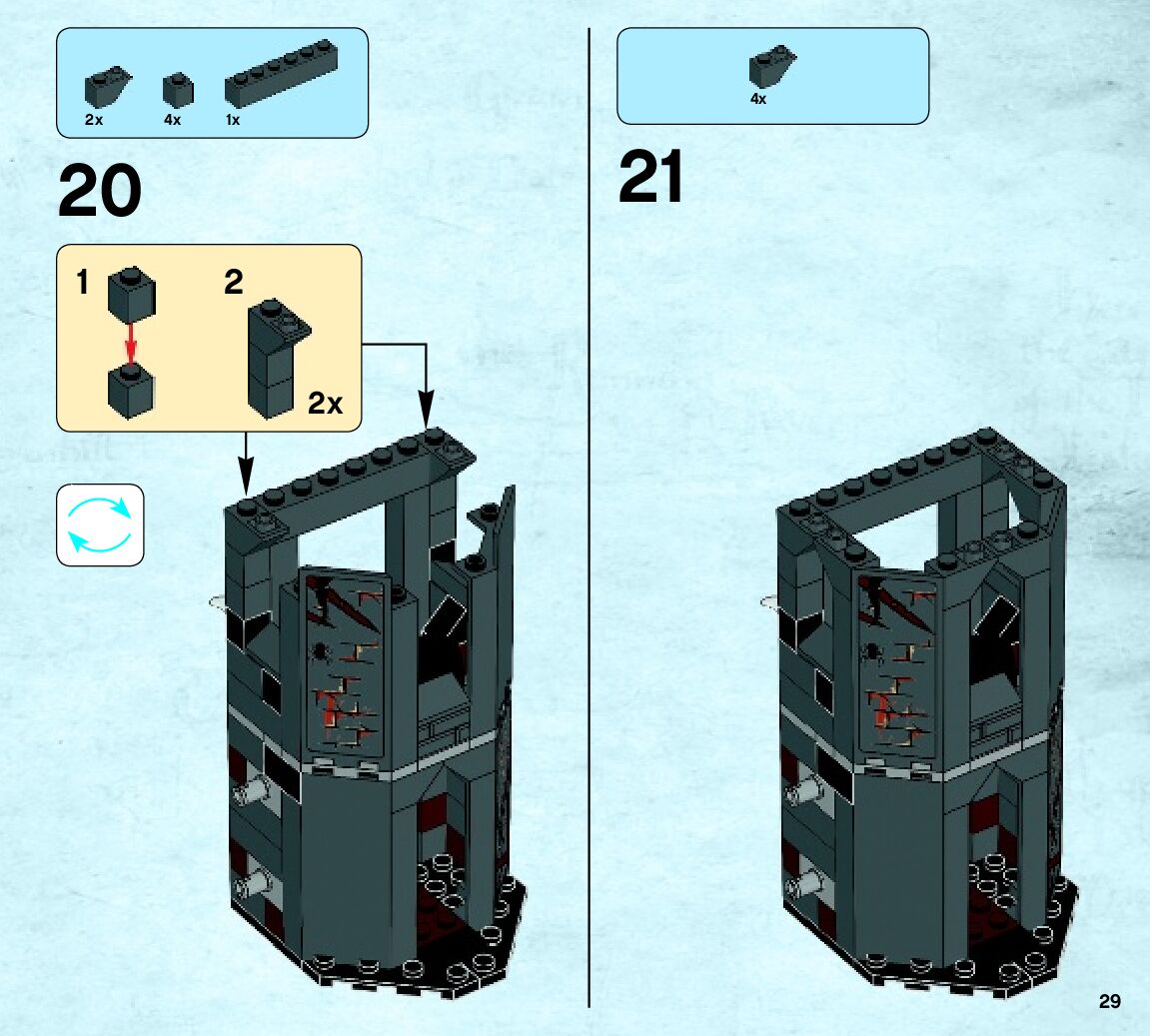 2x 4x 1x

20

1

2

2x

4x

21

29