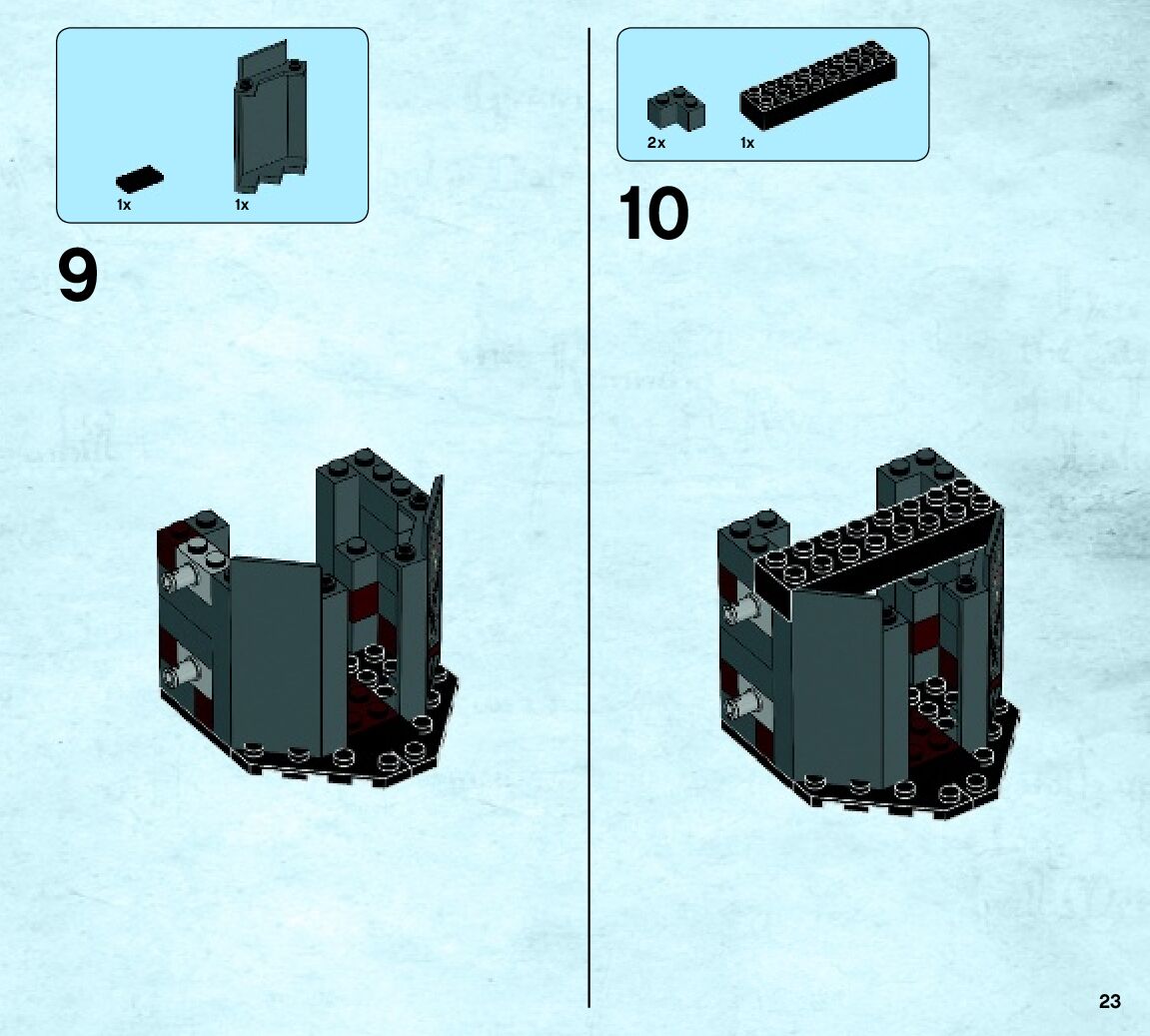 1x 1x

9

2x 1x

10

23