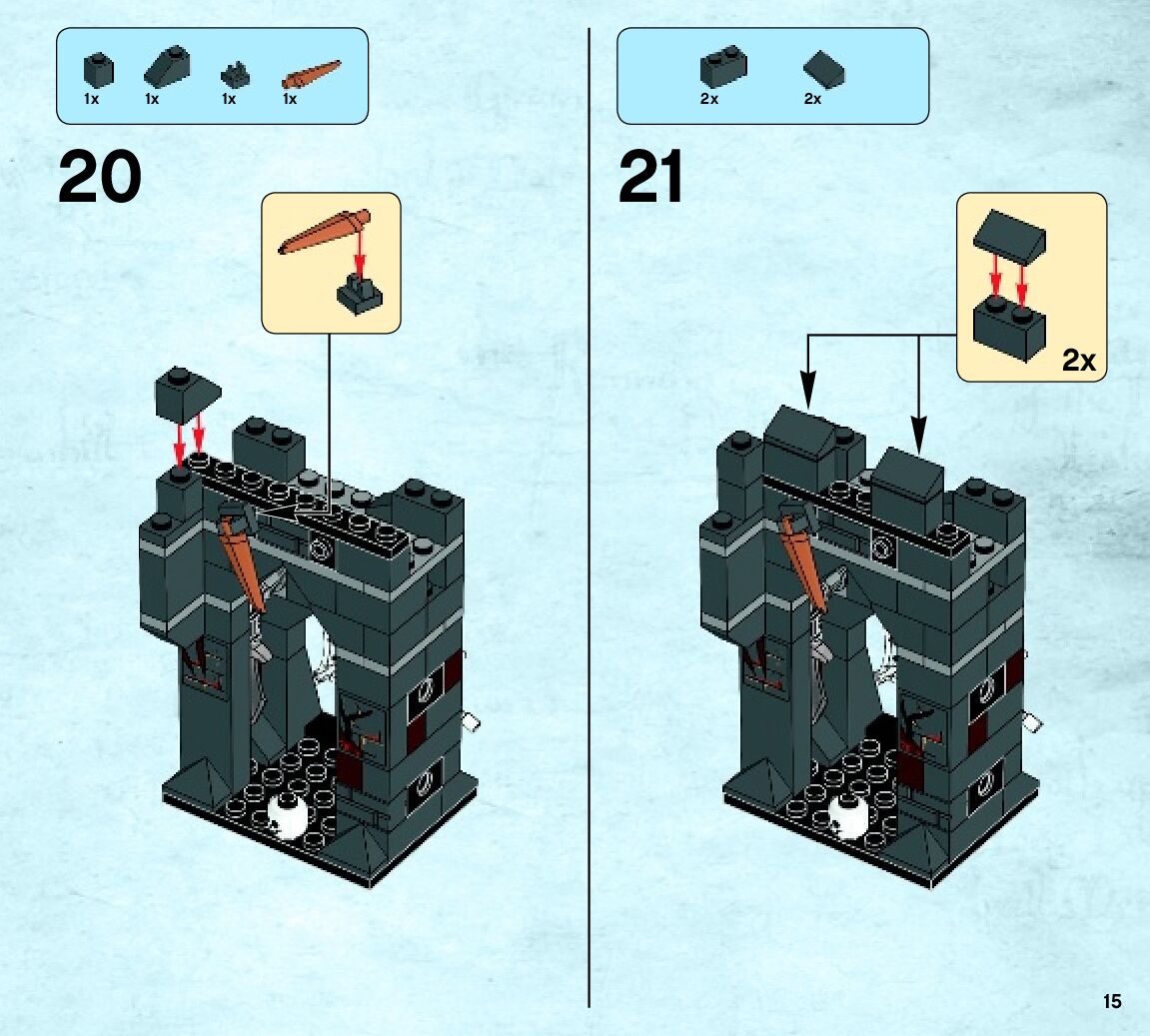 1x 1x 1x 1x

20

2x 2x

21

2x

15