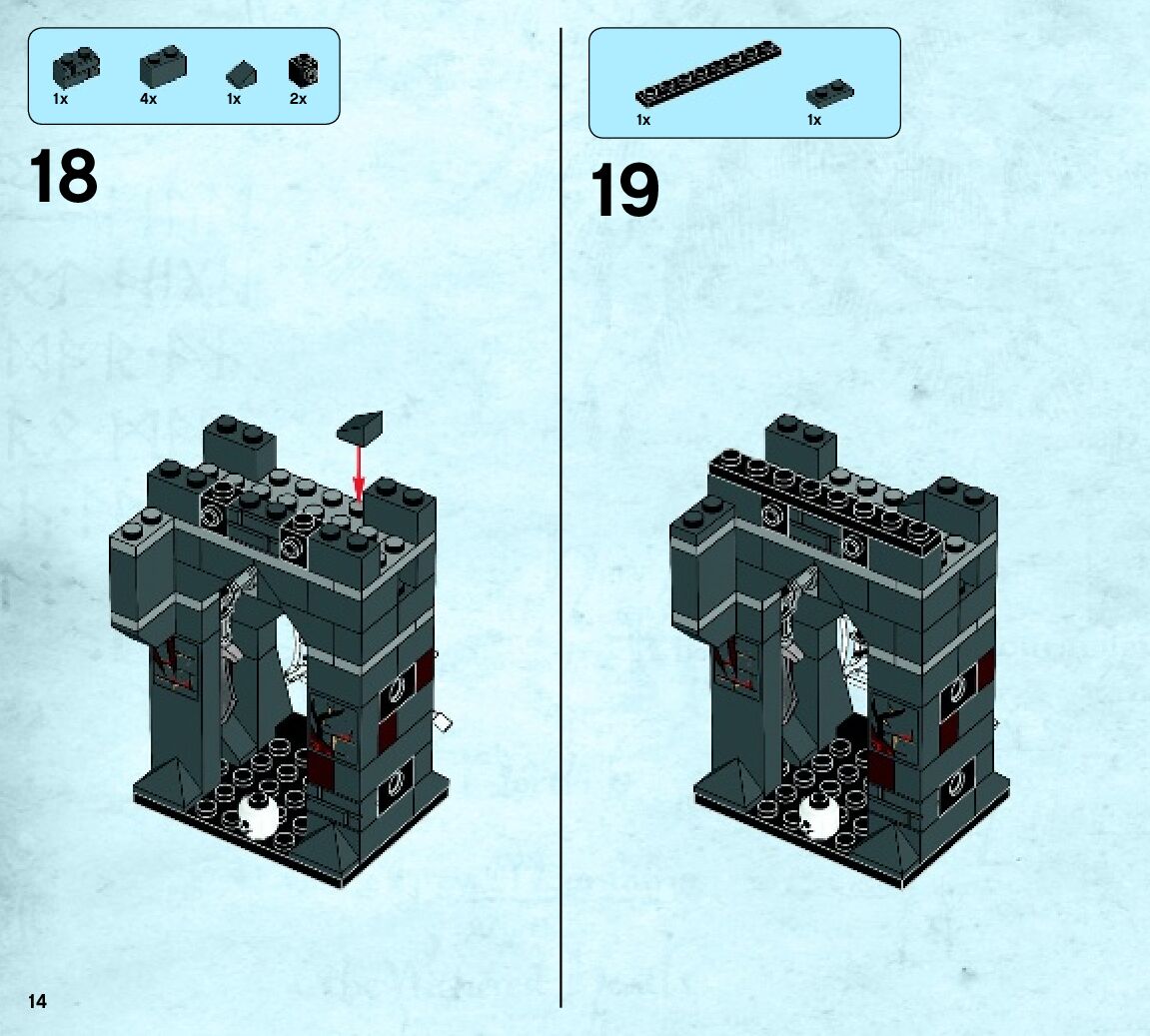 1x 4x 1x 2x

18

1x 1x

19

14