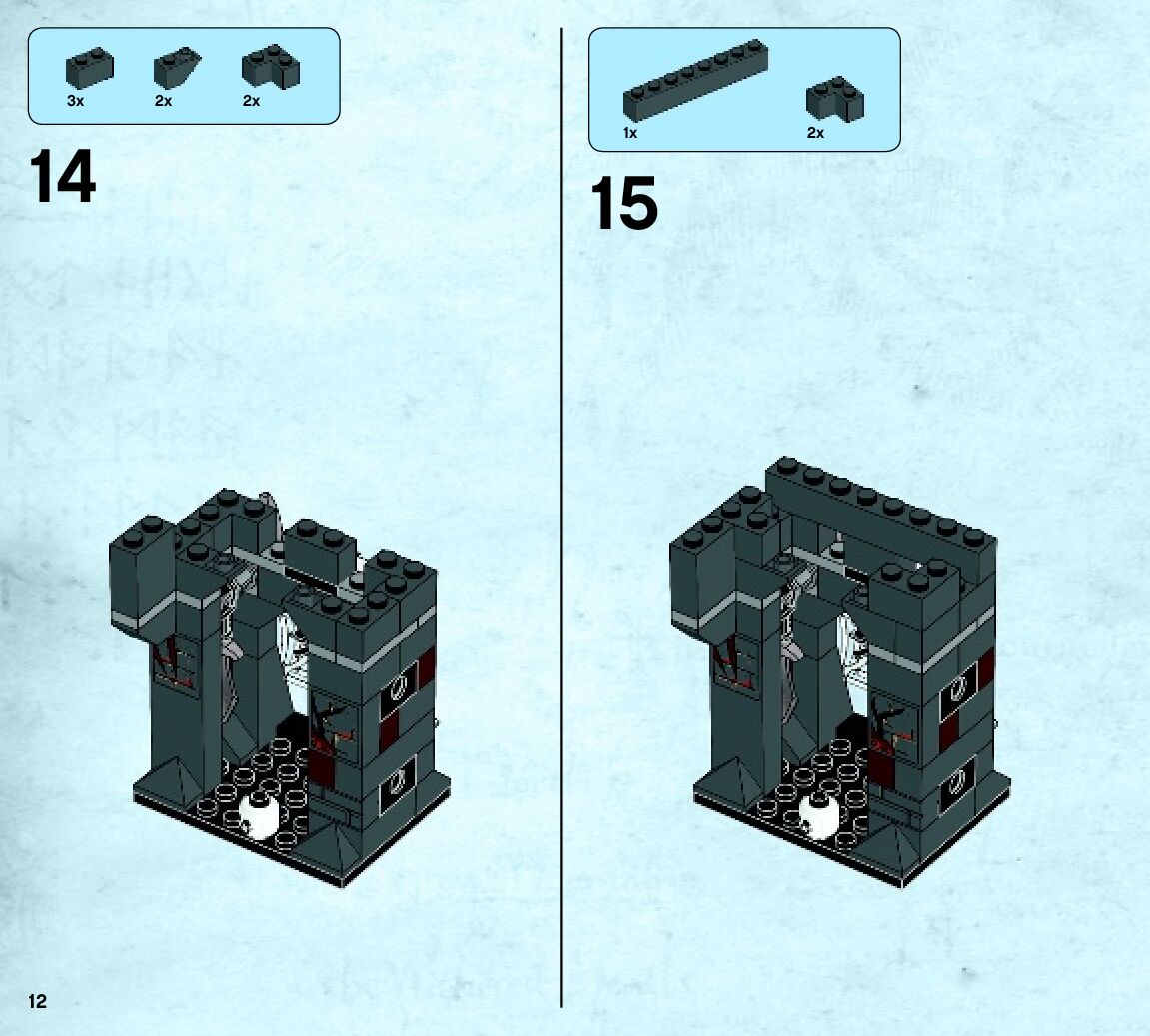 3x 2x 2x

14

1x 2x

15

12