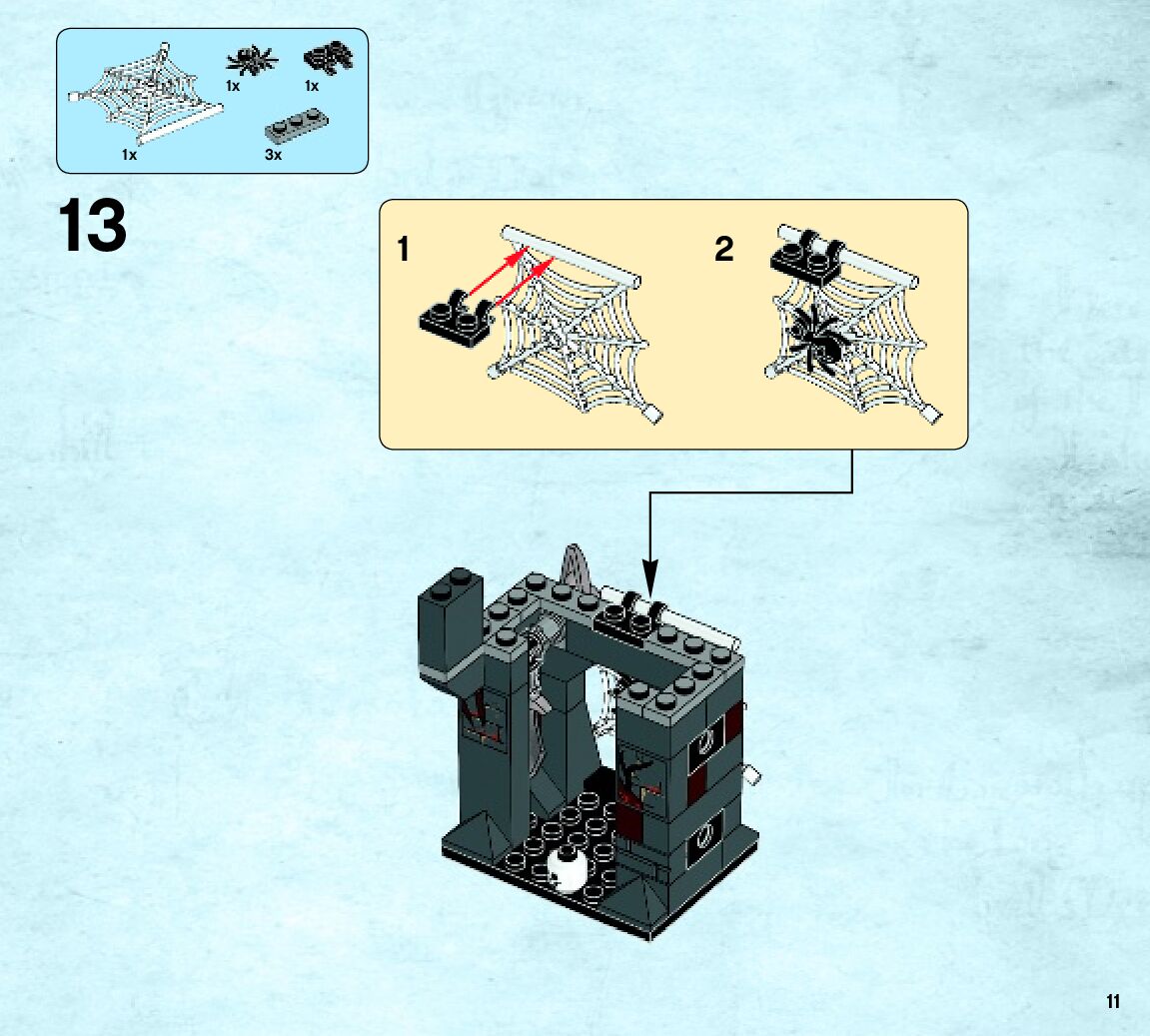 1x
1x
1x
3x

13

1

2

11