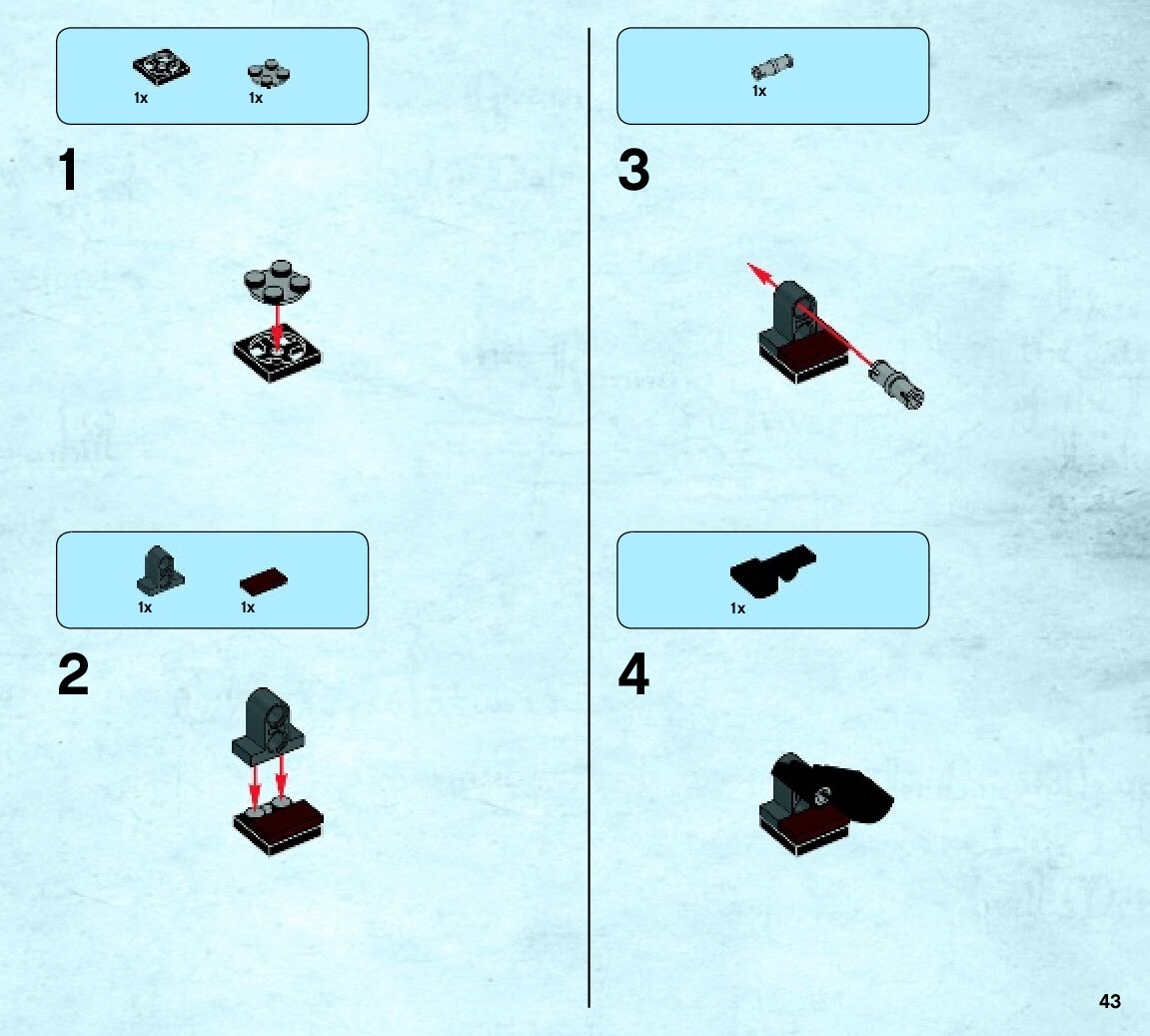 1x 1x

1

1x 1x

2

1x

3

1x

4

43