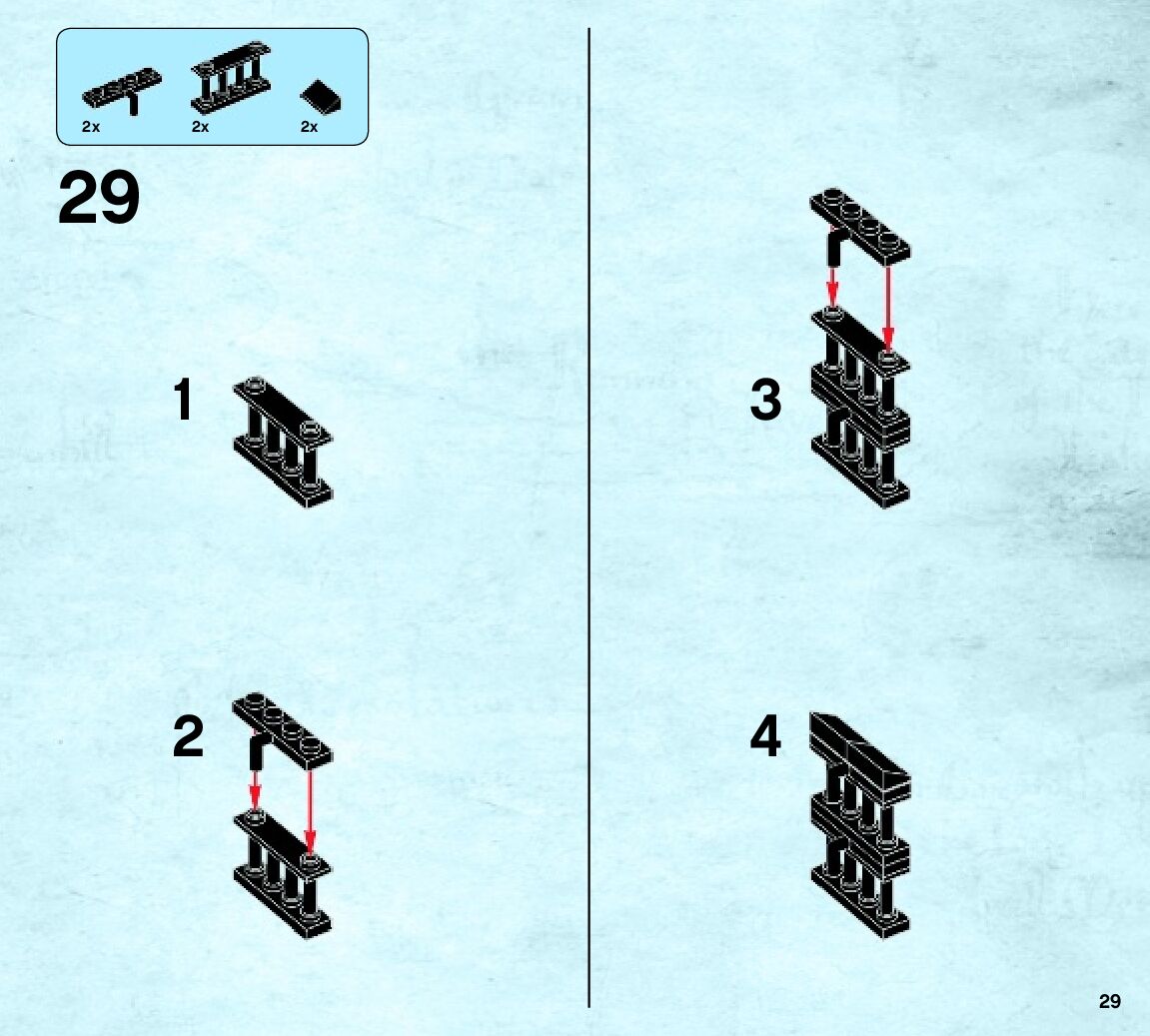 2x 2x 2x

29

1

2

3

4

29