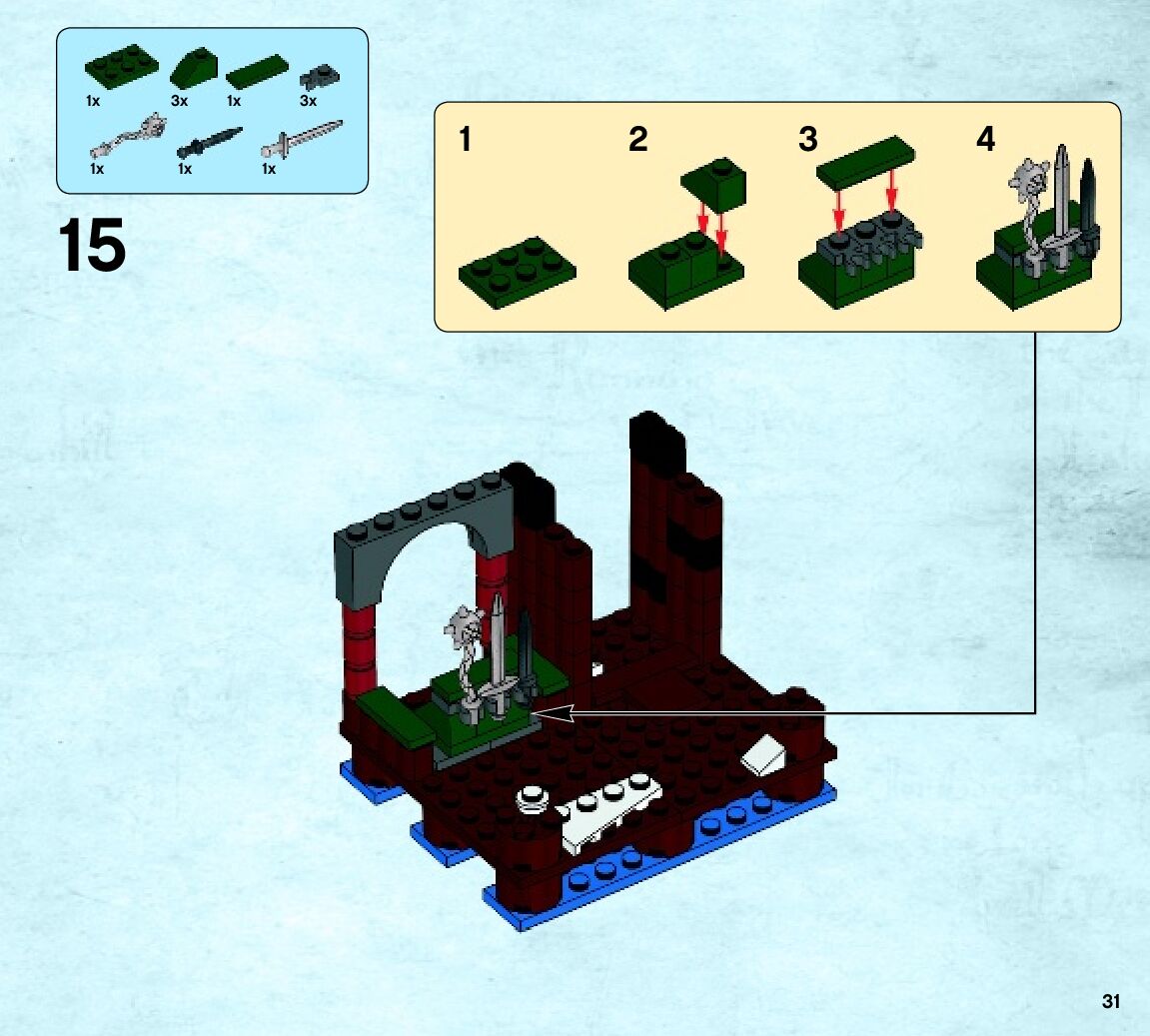 1x 3x 1x 3x
1x 1x 1x

15

1 2 3 4

31