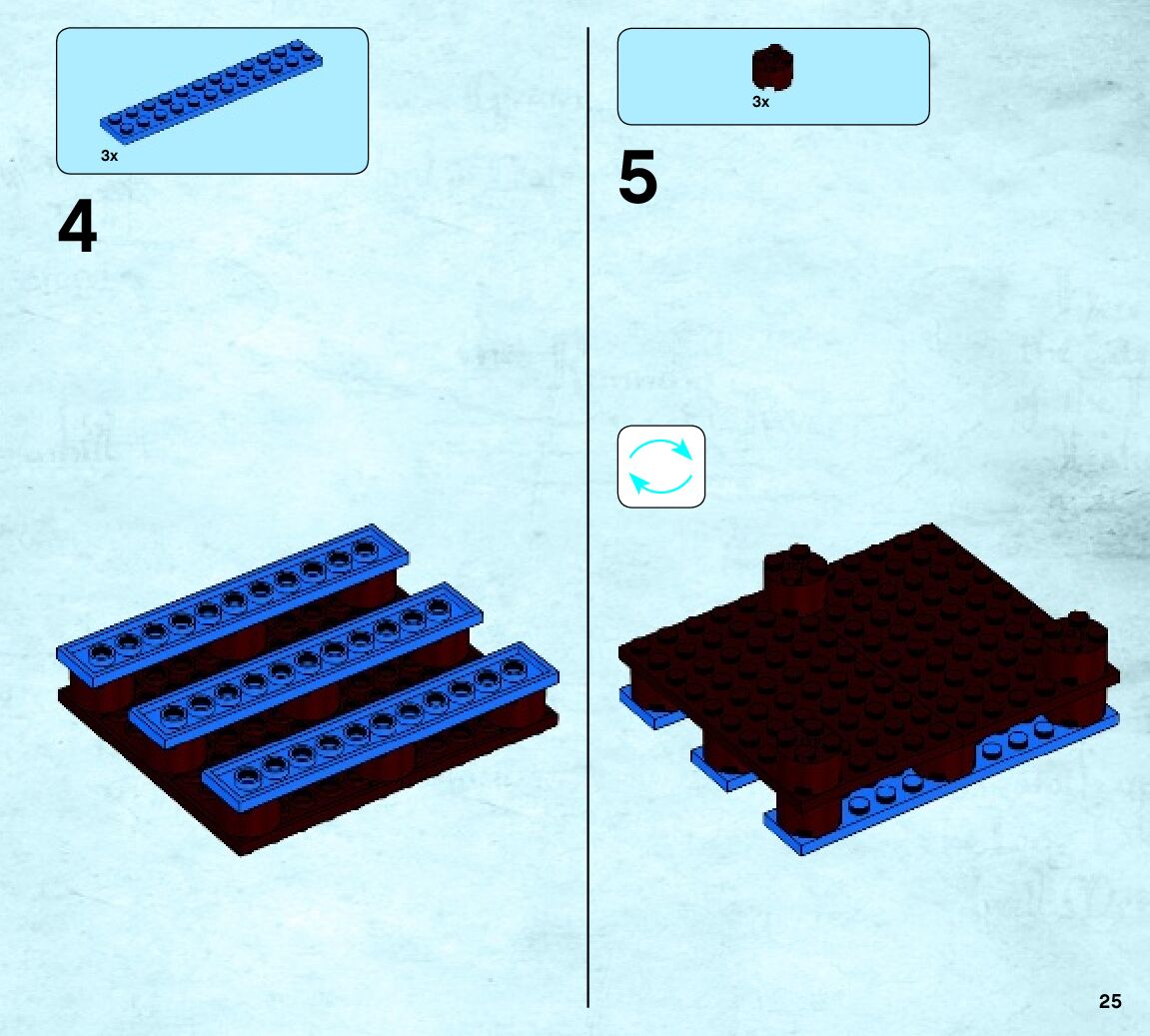 3x

4

3x

5

25