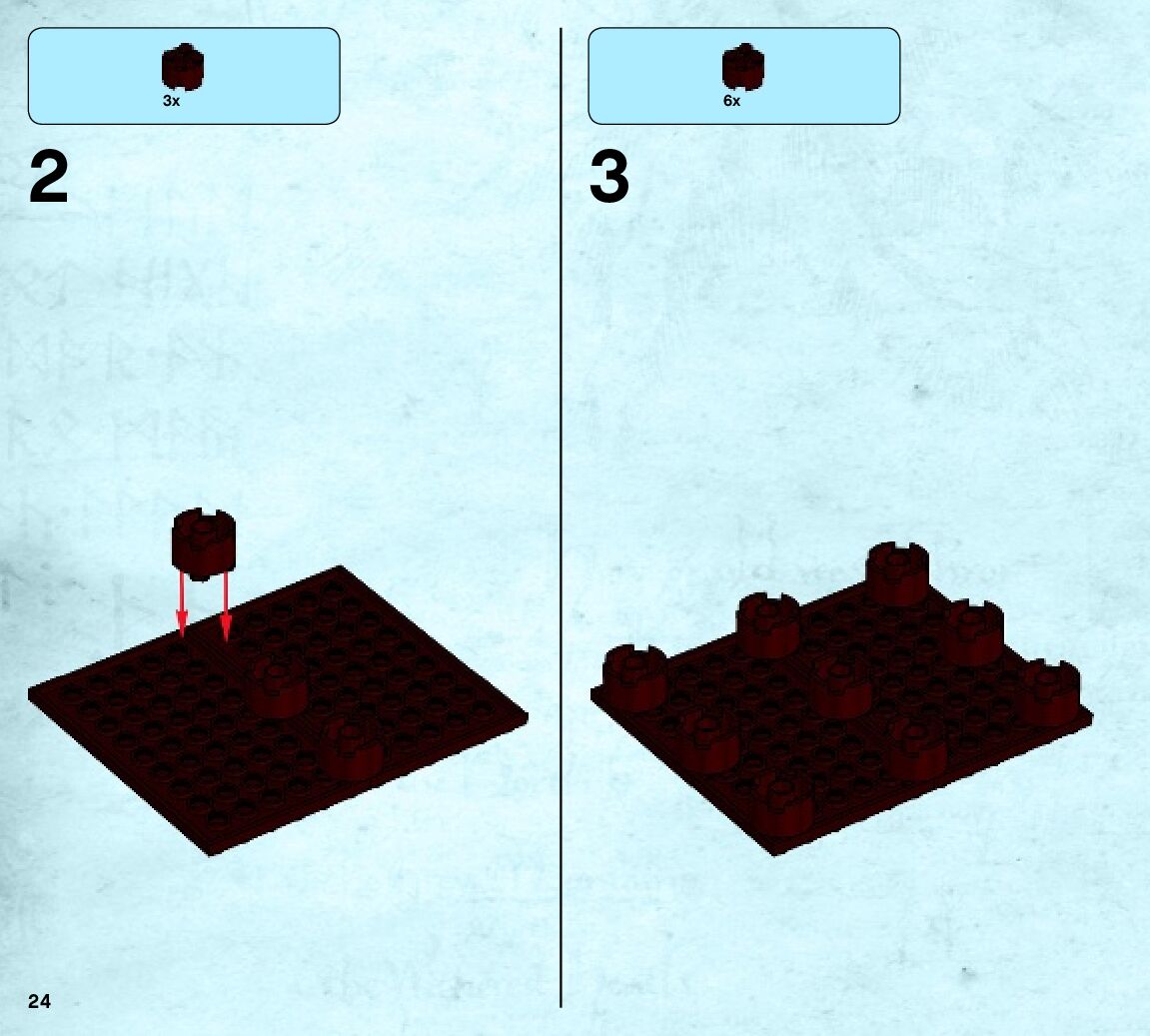 3x

2

6x

3

24