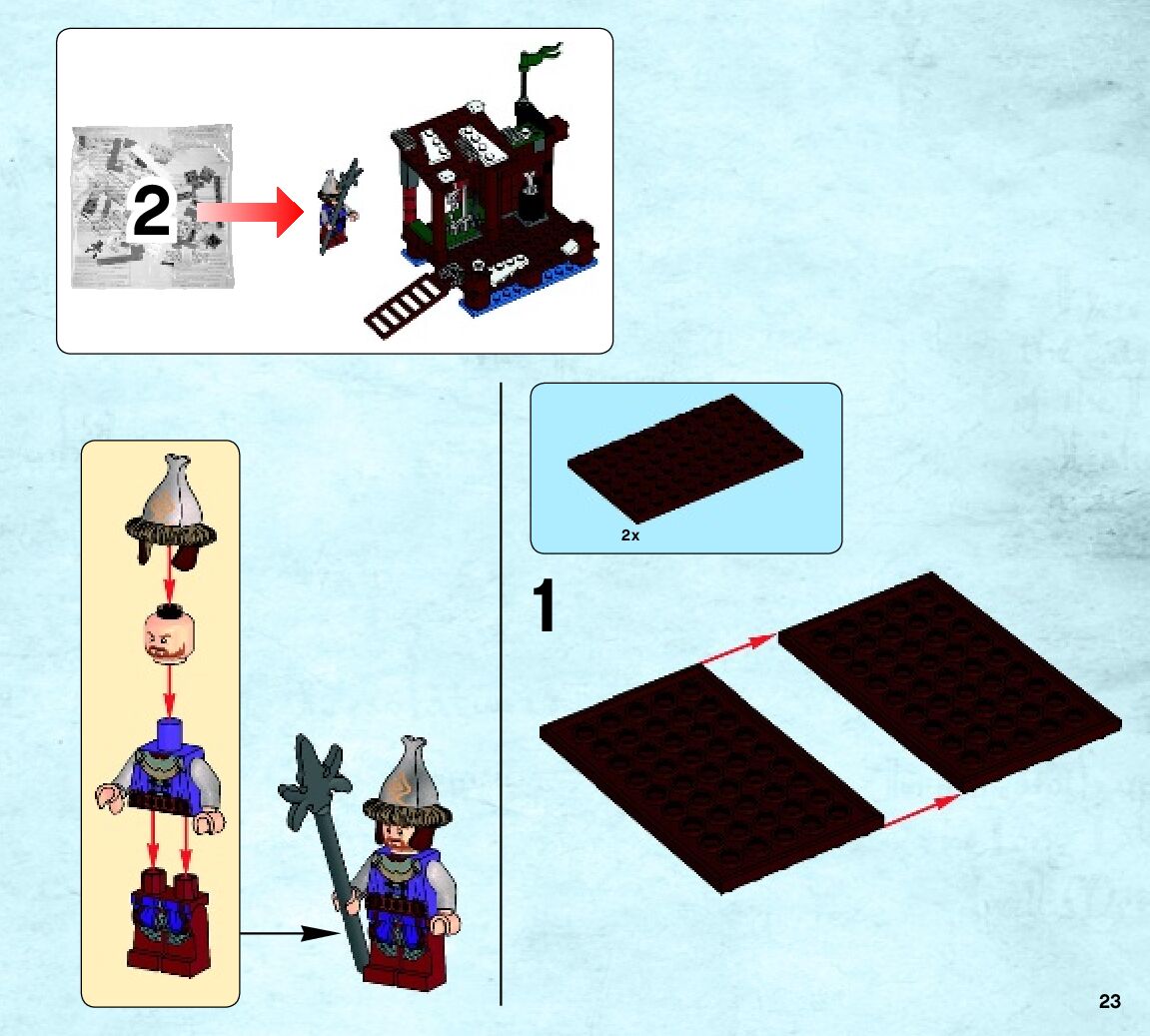 2

2x

1

23