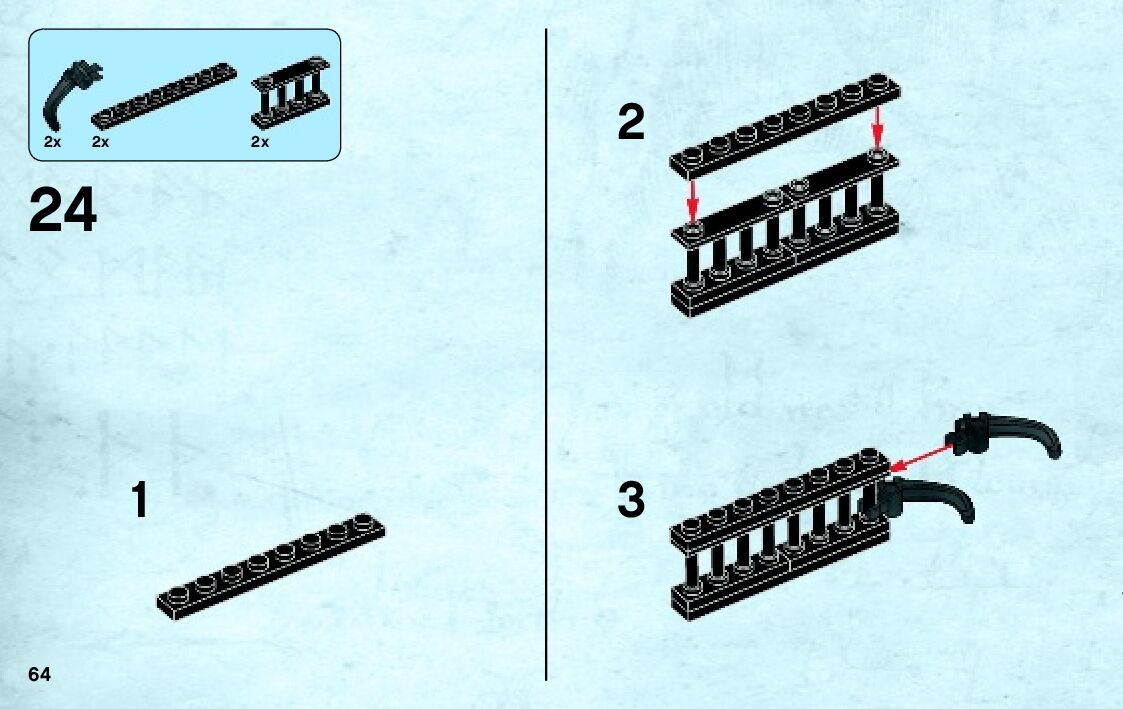 2x 2x 2x

24

1

64

2

3