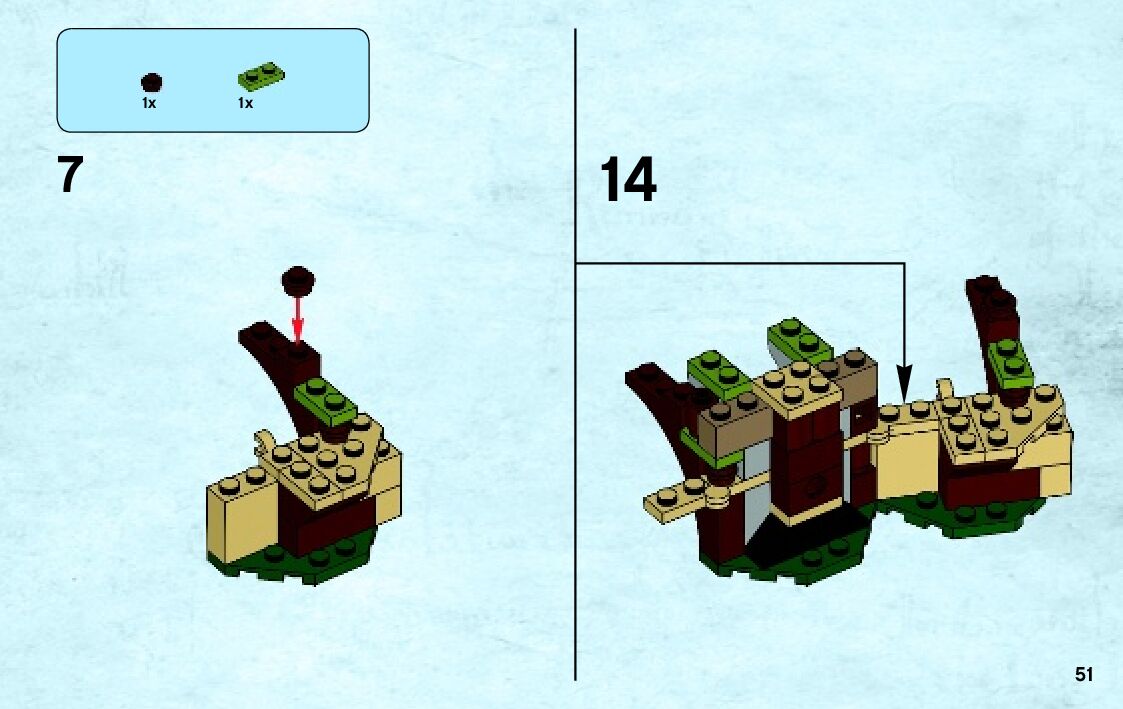 1x 1x

7

14

51