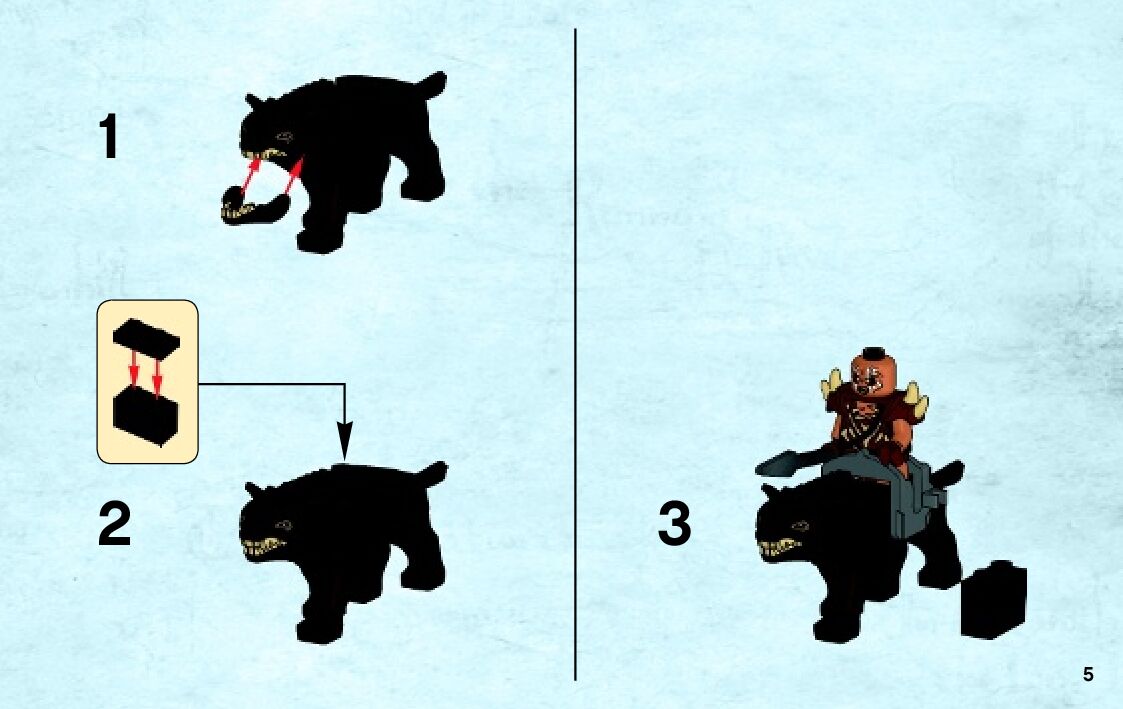 1

2

3

5