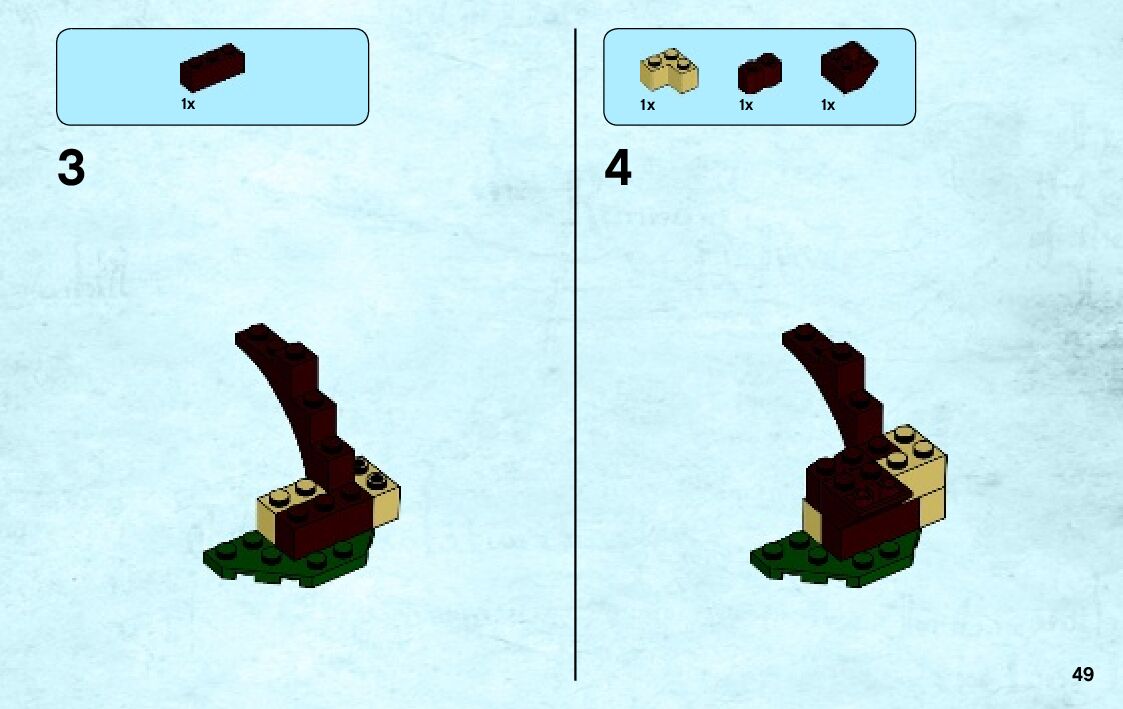 1x

3

1x 1x 1x

4

49