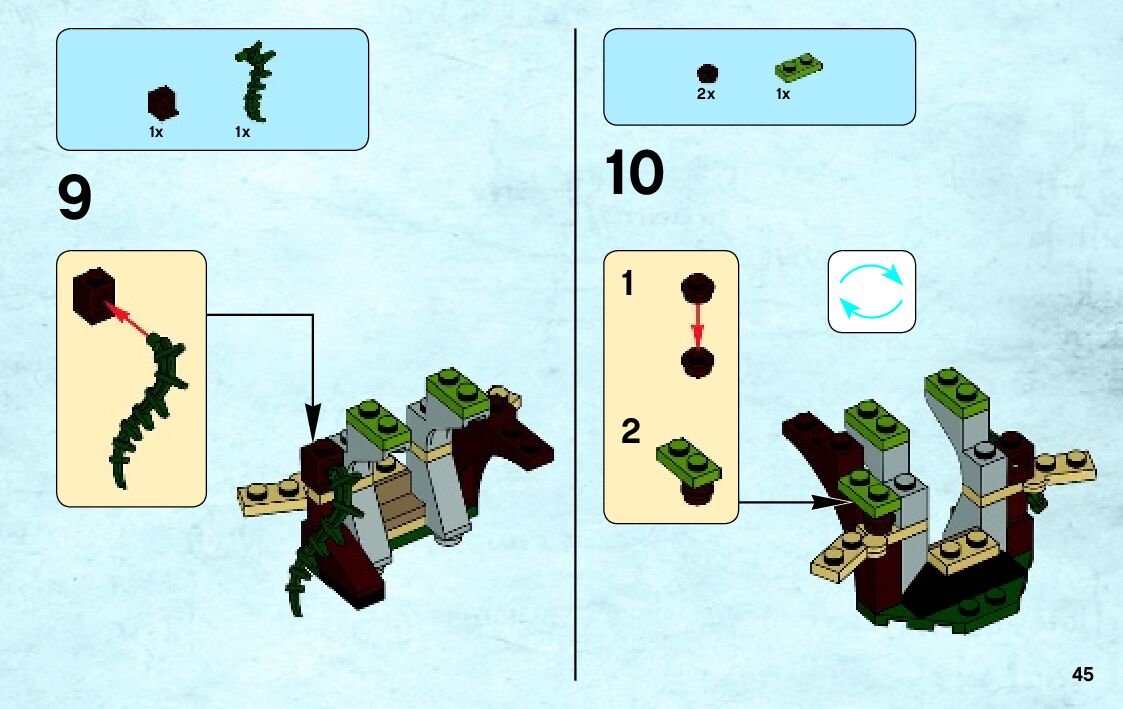 1x 1x

9

2x 1x

10

1

2

45