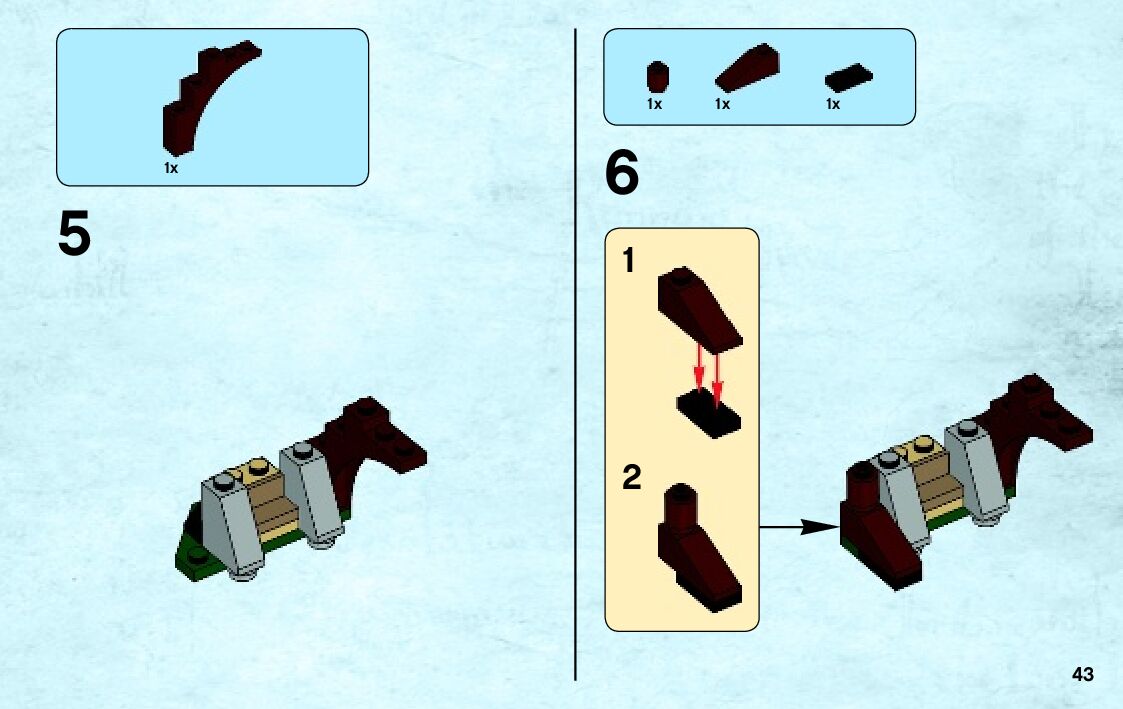 1x

5

1x 1x 1x

6

1

2

43