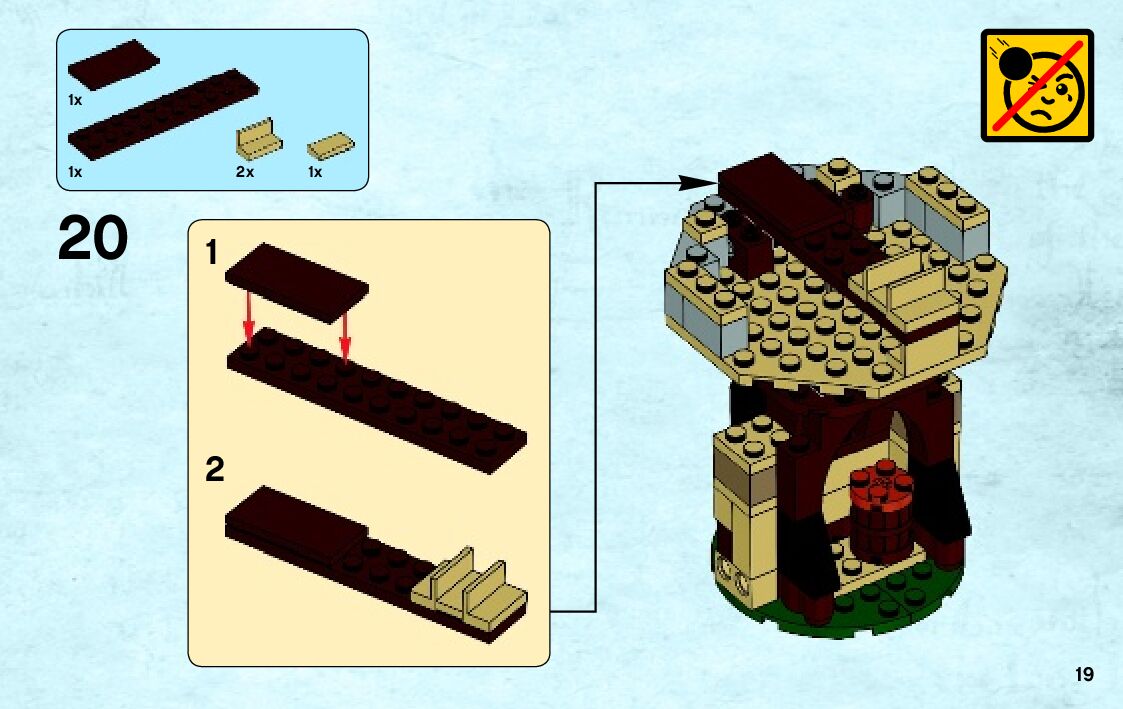 1x

1x

2x

1x

20

1

2

19