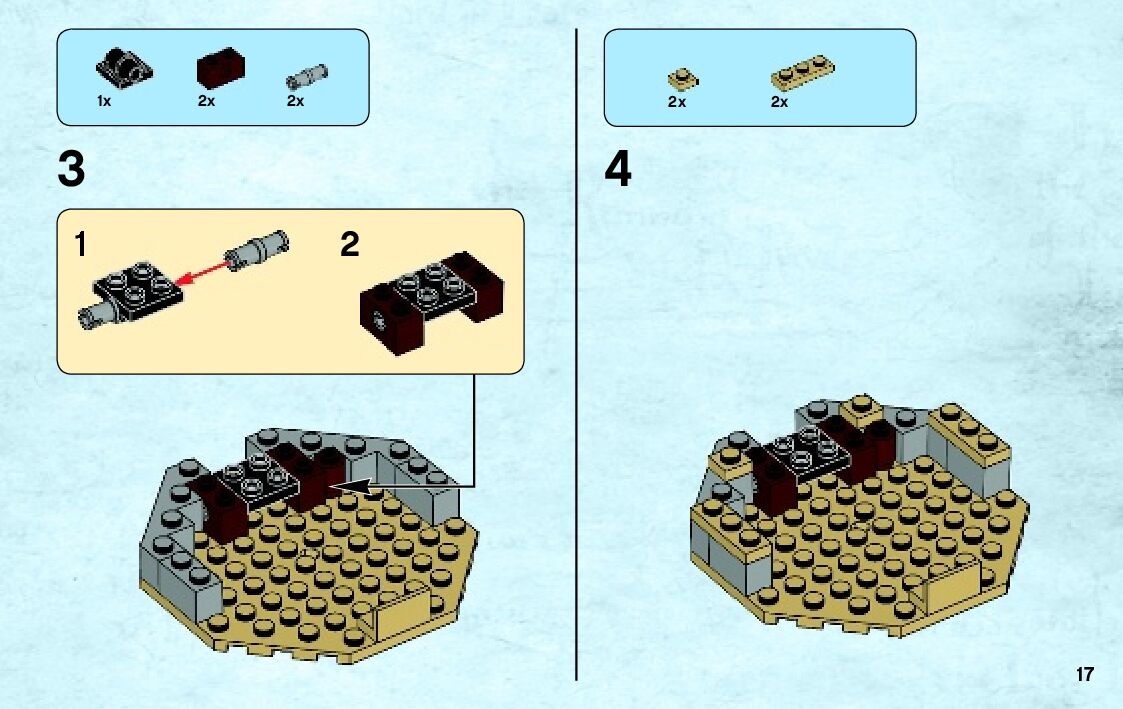 1x 2x 2x

3

1

2

2x 2x

4

17