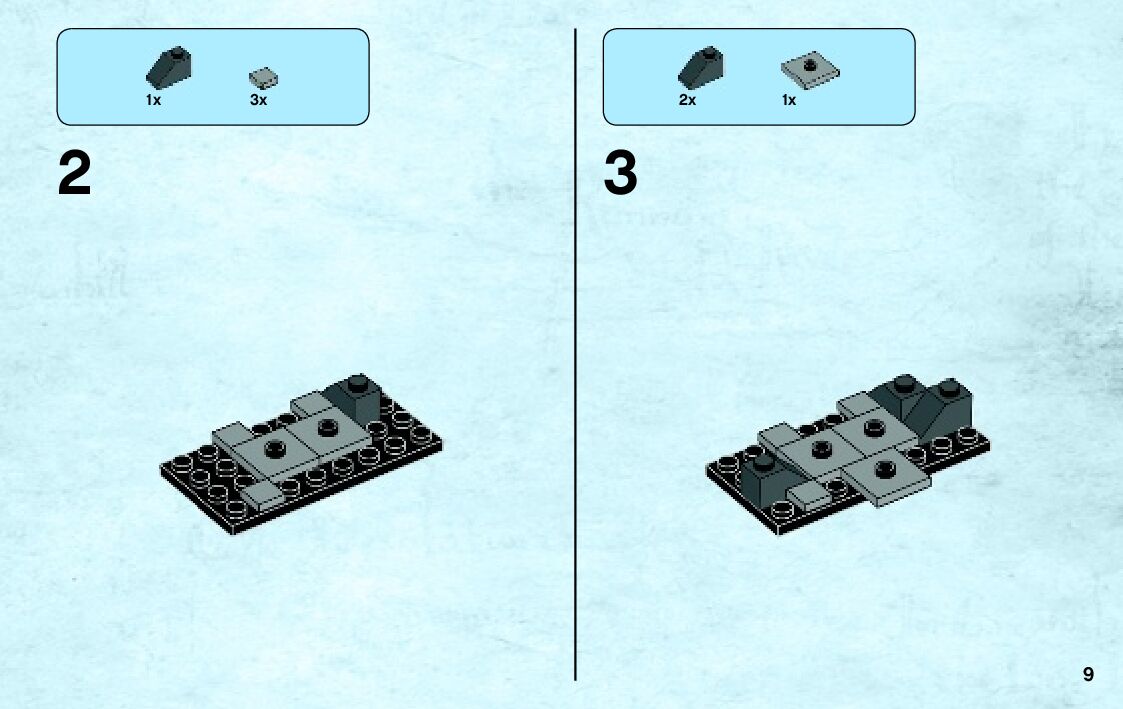 1x 3x

2

2x 1x

3

9