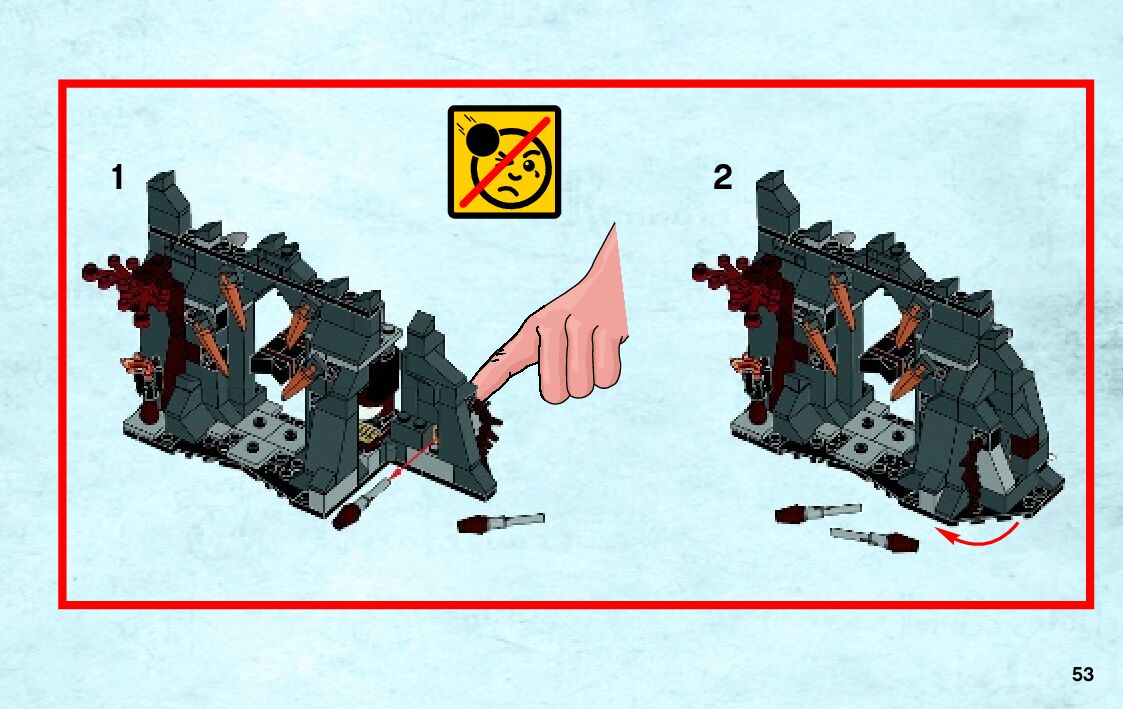 1

2

53