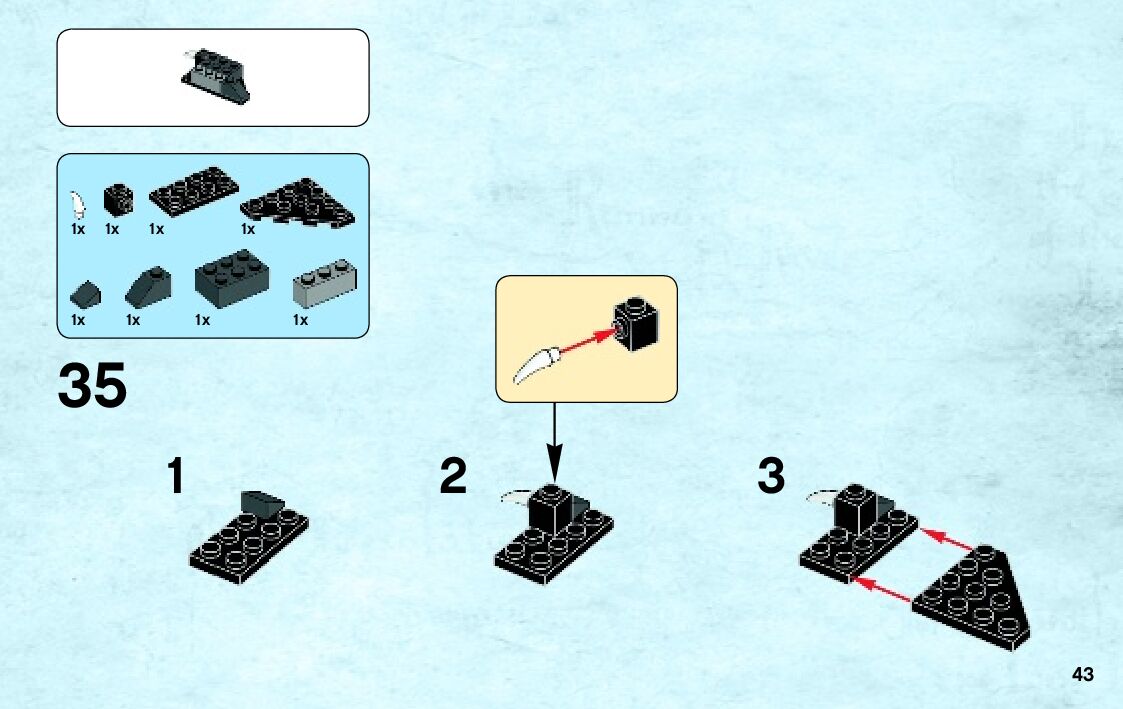 1x 1x 1x 1x

1x 1x 1x 1x

35

1

2

3

43