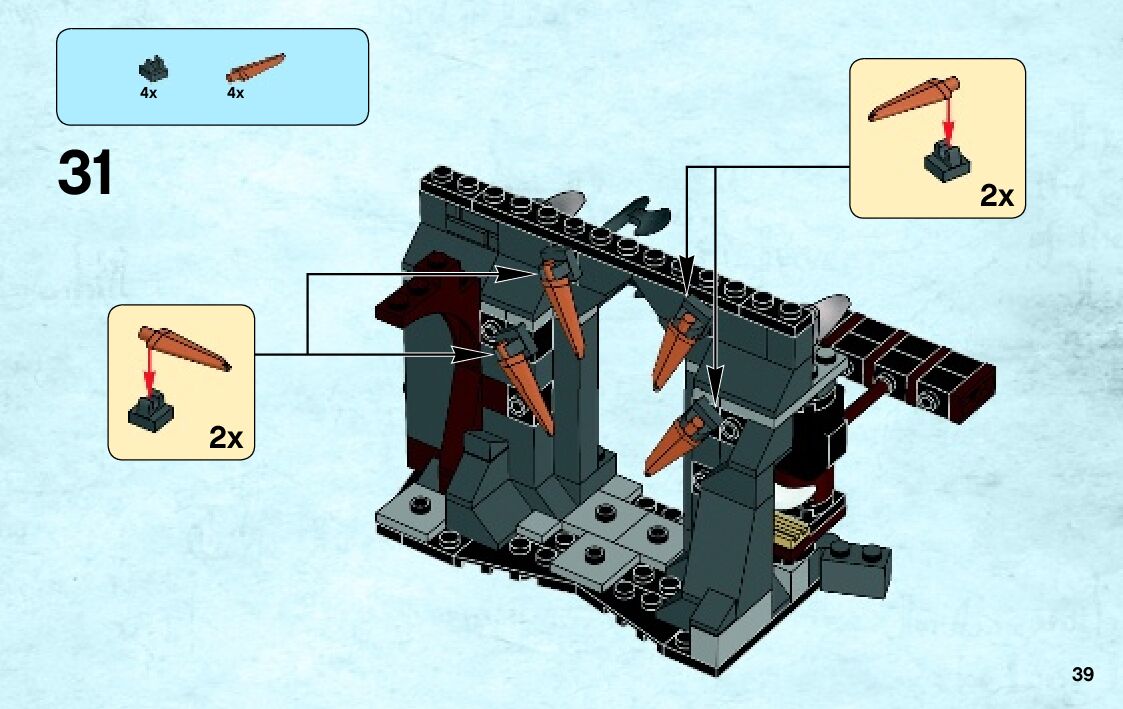 4x 4x

31

2x

2x

39