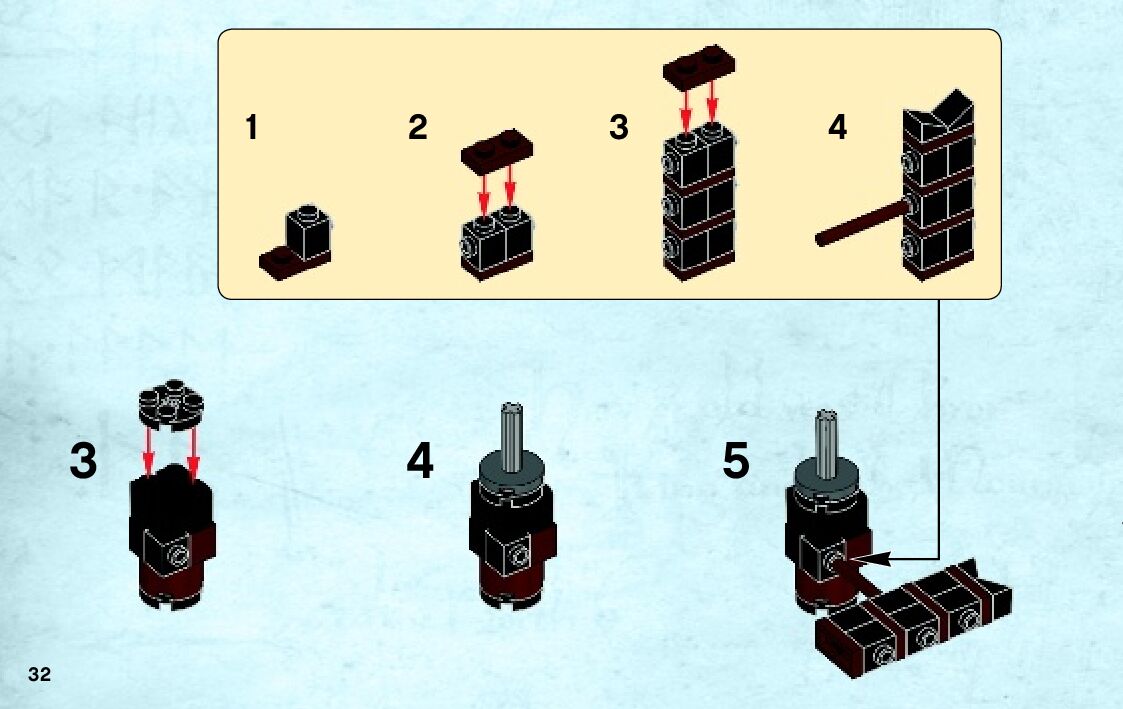 1
2
3
4

3
4
5

32