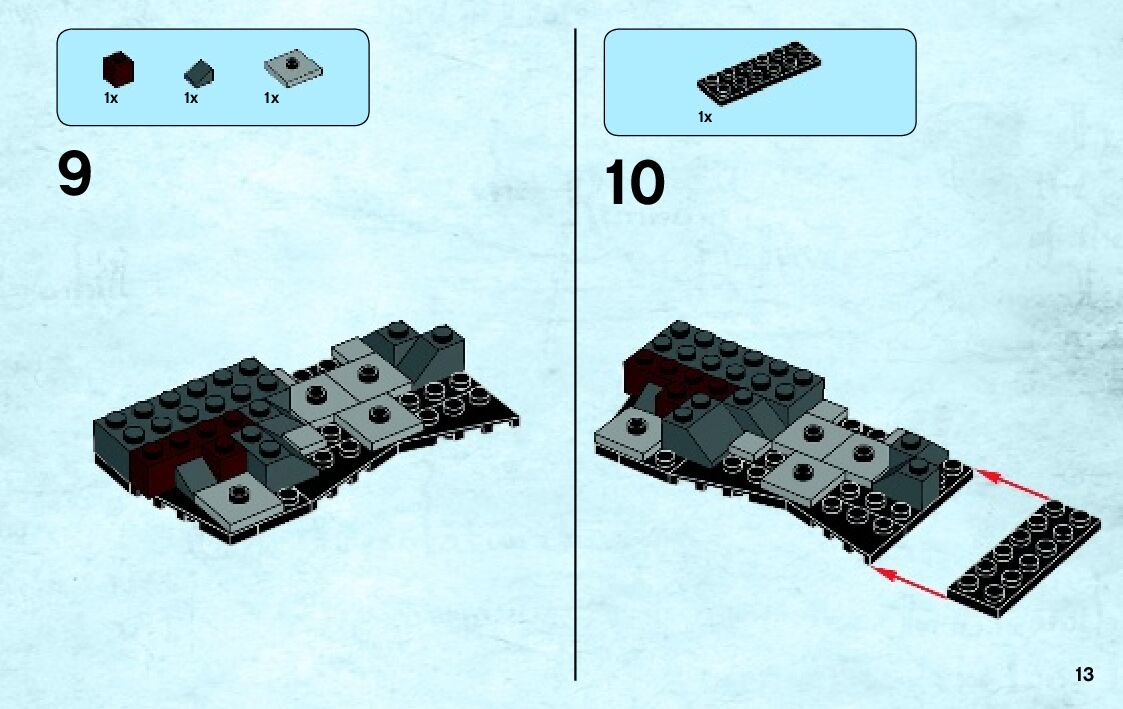 1x 1x 1x

9

1x

10

13