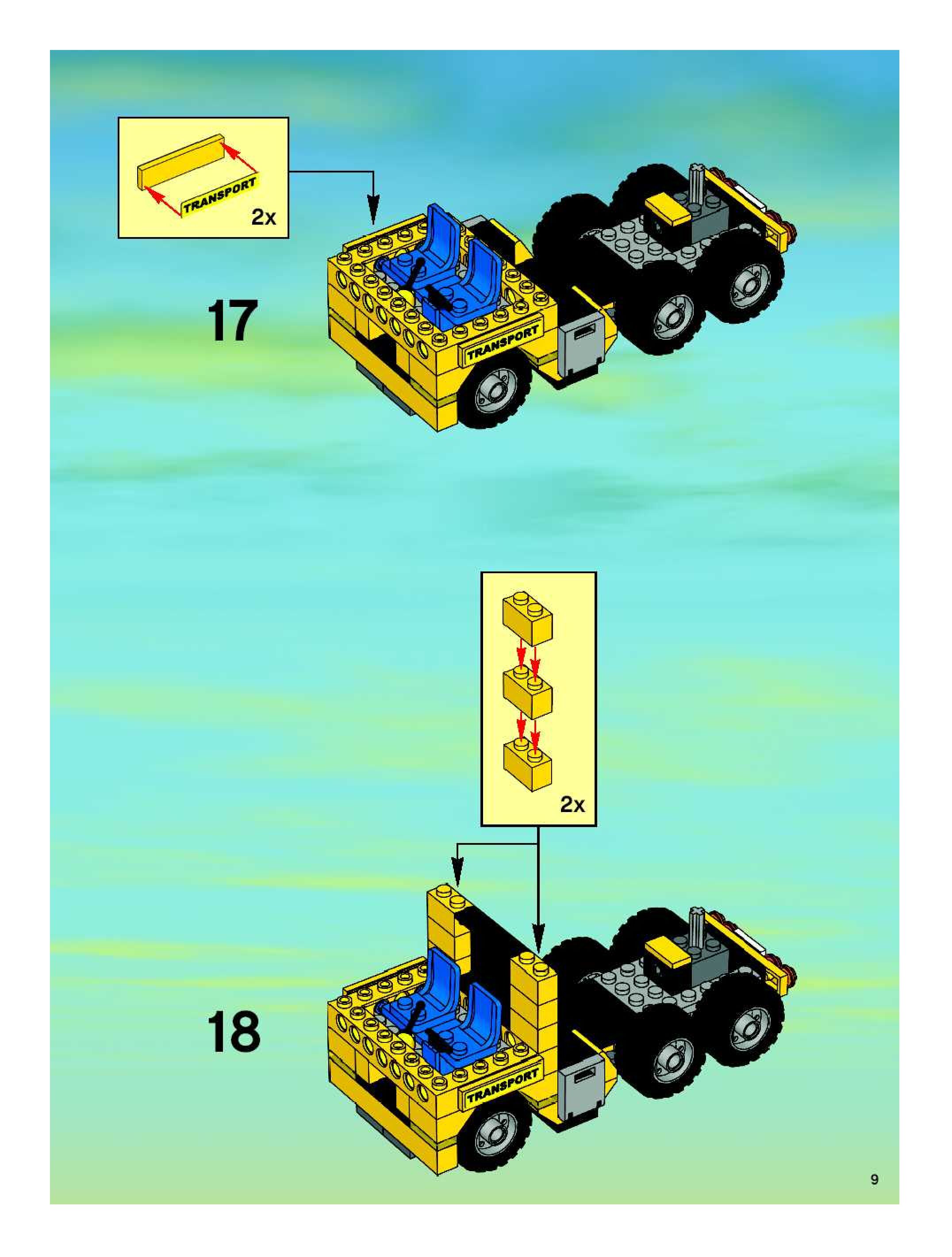 TRANSPORT

2x

17

TRANSPORT

2x

18

TRANSPORT

9