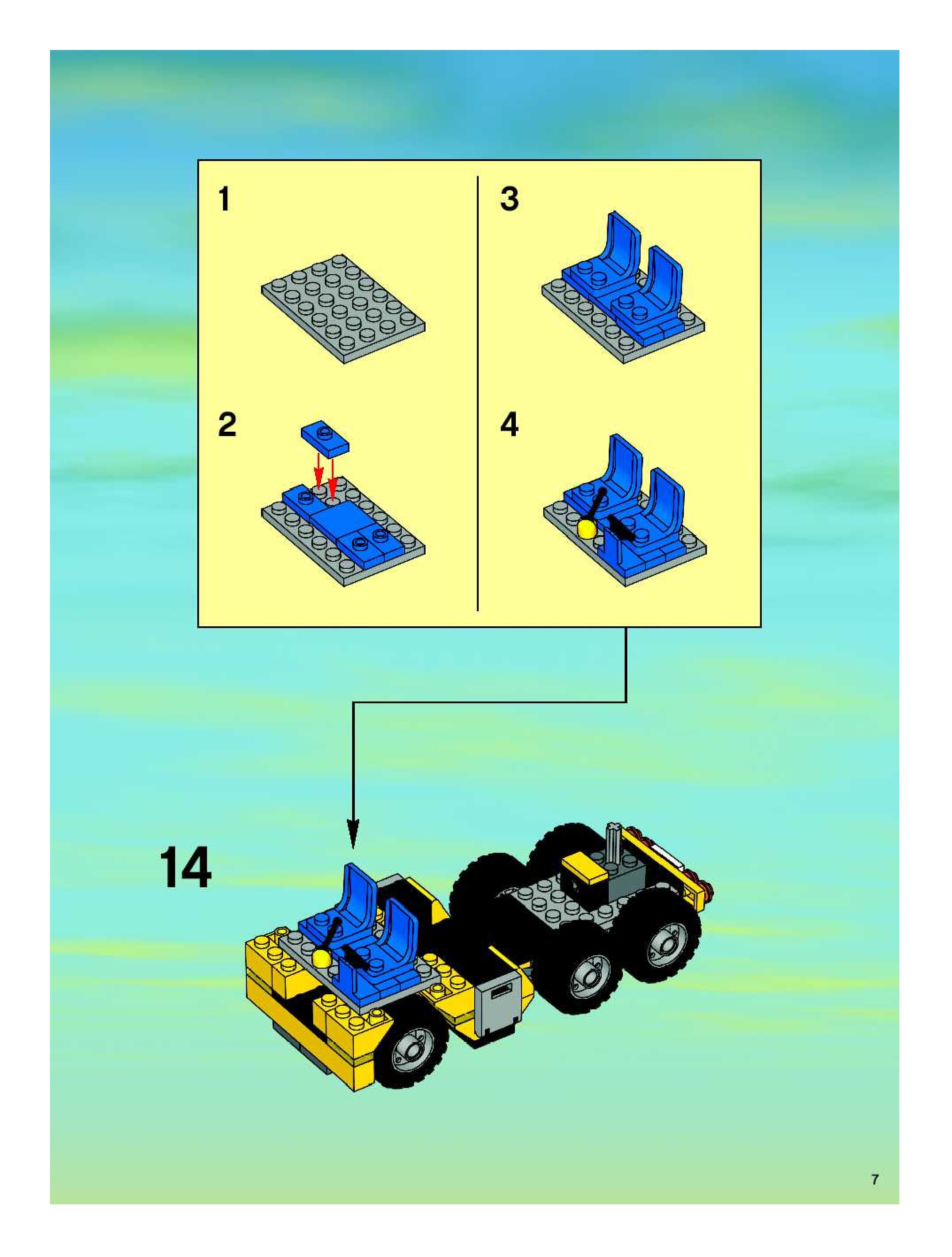 1

2

3

4

14

7